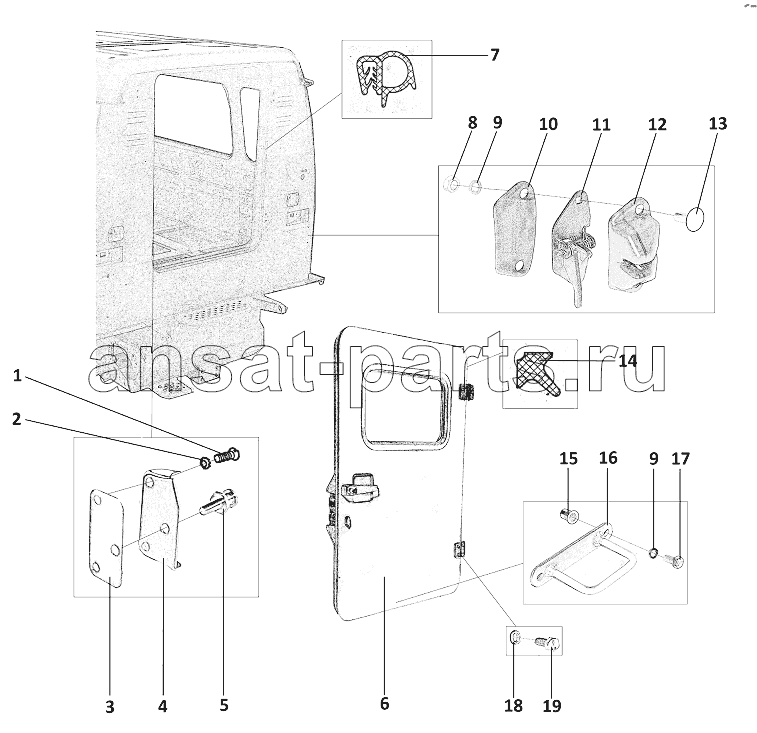 7
8 9 10 11 12 13
ansat-parts.ru
14
1
2
15 16 9 17
3 4 5 6 18 19