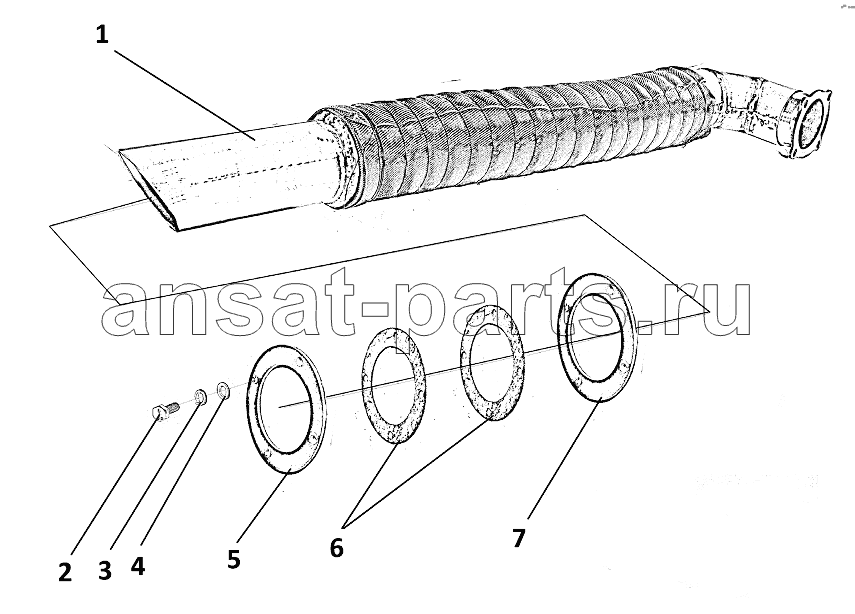 1

ansat-parts.ru

2 3 4 5 6 7