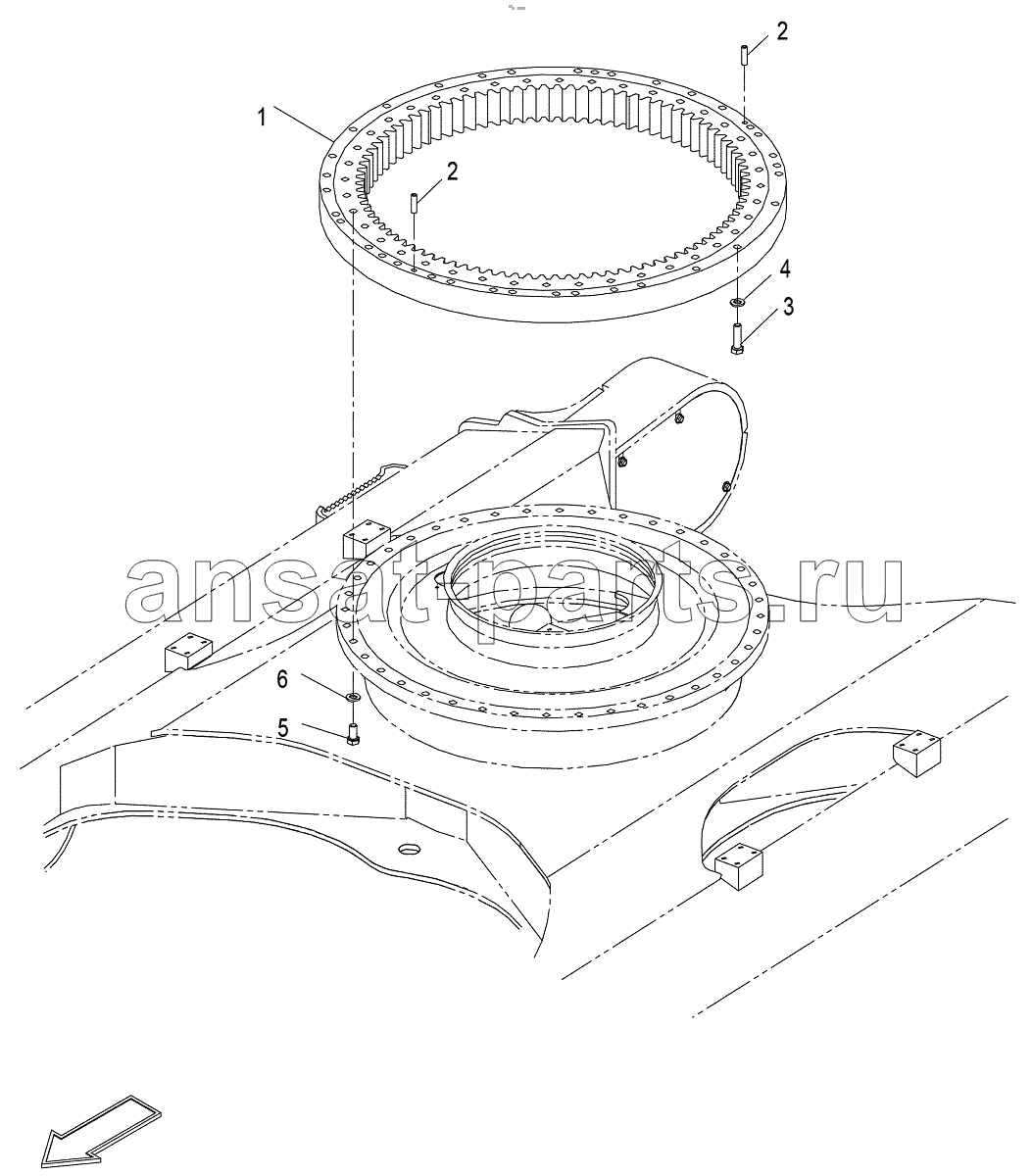 2
1
2
4
3
ansat-parts.ru
6
5