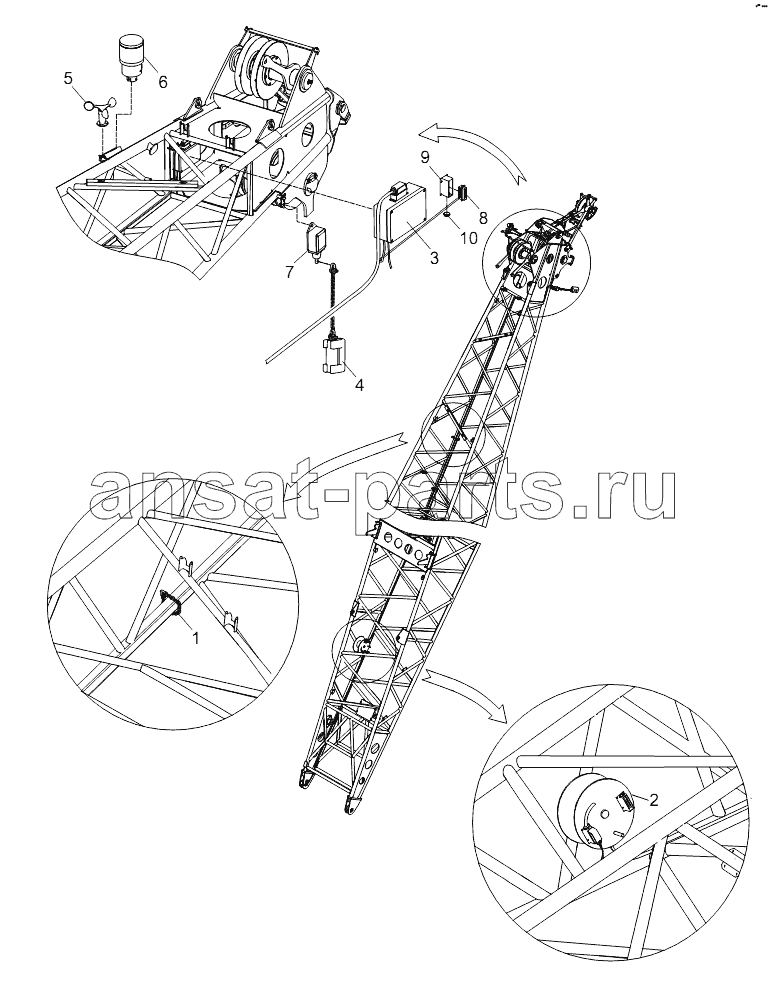 5
6
9
8
10
3
7
4
ansat-parts.ru
1
2