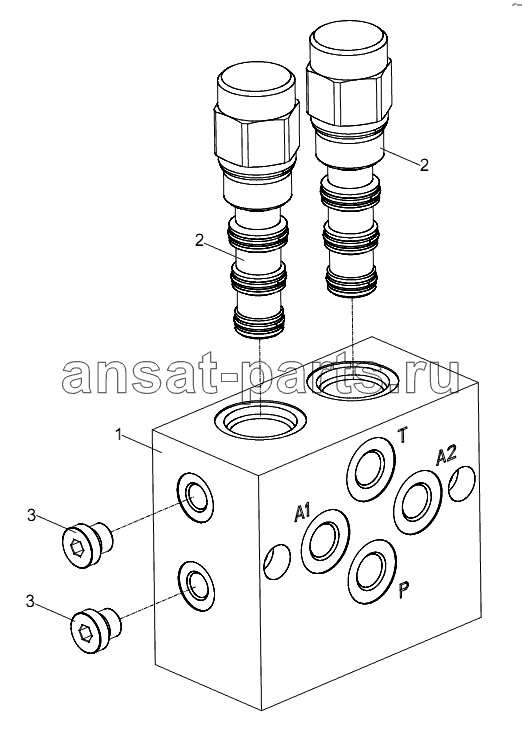 2
2
ansat-parts.ru
1
T
A2
A1
P
3
3