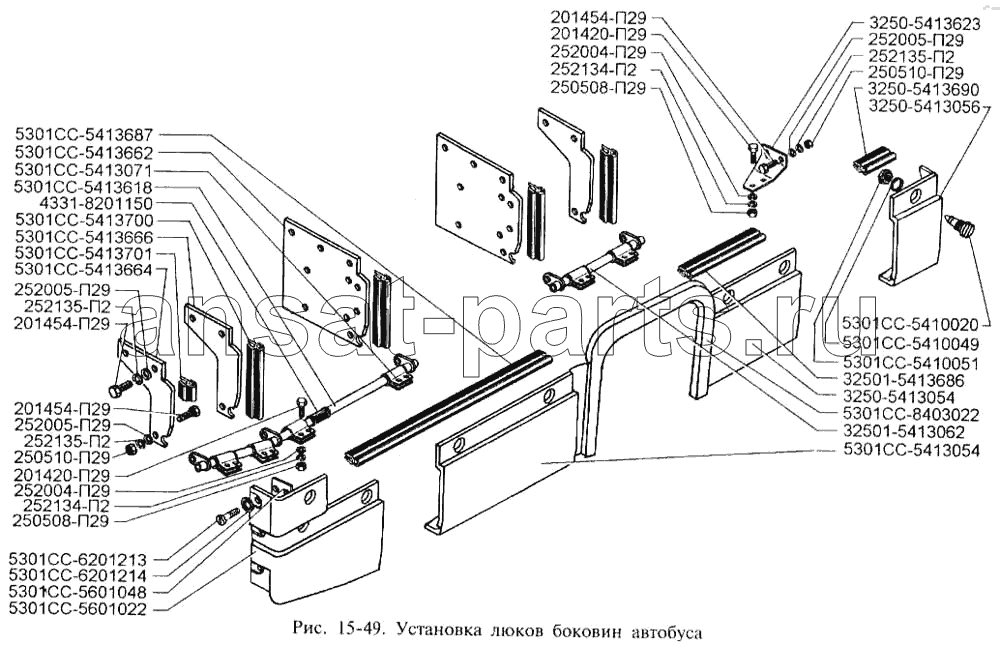 201454-П29
201420-П29
252004-П29
252134-П2
250508-П29

3250-5413623
252005-П29
252135-П2
250510-П29
3250-5413690
3250-5413056

5301СС-5413687
5301СС-5413662
5301СС-5413071
5301СС-5413618
4331-8201150
5301СС-5413700
5301СС-5413666
5301СС-5413701
5301СС-5413664
252005-П29
252135-П2
201454-П29

201454-П29
252005-П29
252135-П2
250510-П29
201420-П29
252004-П29
252134-П2
250508-П29

5301СС-6201213
5301СС-6201214
5301СС-5601048
5301СС-5601022

5301СС-5410020
5301СС-5410049
5301СС-5410051
32501-5413686
3250-5413054
5301СС-8403022
32501-5413062
5301СС-5413054

ansat-parts.ru

Рис. 15-49. Установка люков боковин автобуса