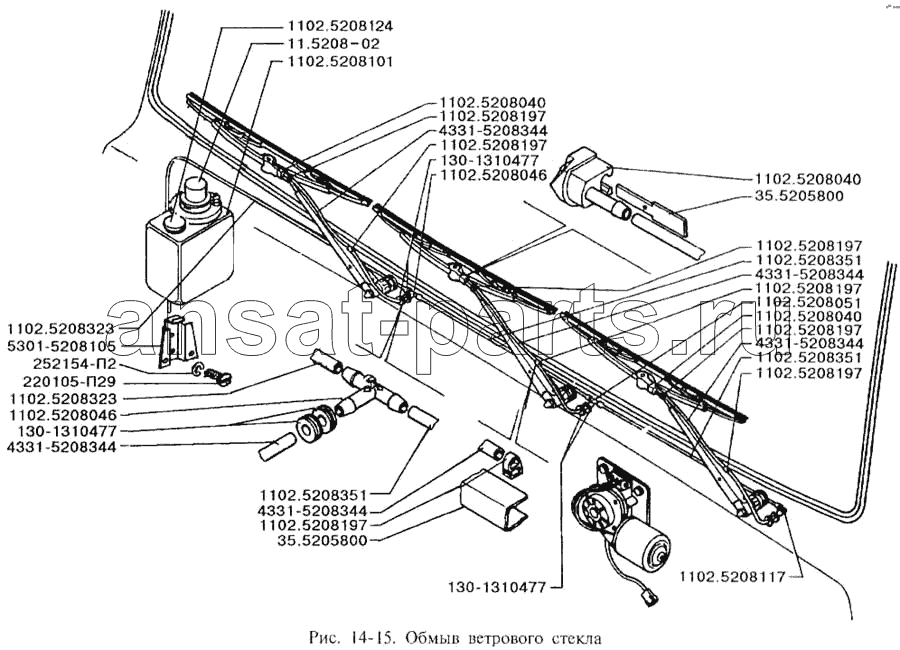 1102.5208124
11.5208-02
1102.5208101
1102.5208040
1102.5208197
4331-5208344
1102.5208197
130-1310477
1102.5208046
1102.5208040
35.5205800
1102.5208197
1102.5208351
4331-5208344
1102.5208197
1102.5208051
1102.5208040
1102.5208197
4331-5208344
1102.5208351
1102.5208197
1102.5208323
5301-5208105
252154-П2
220105-П29
1102.5208323
1102.5208046
130-1310477
4331-5208344
1102.5208351
4331-5208344
1102.5208197
35.5205800
130-1310477
1102.5208117
ansat-parts.ru
Рис. 14-15. Обмыв ветрового стекла