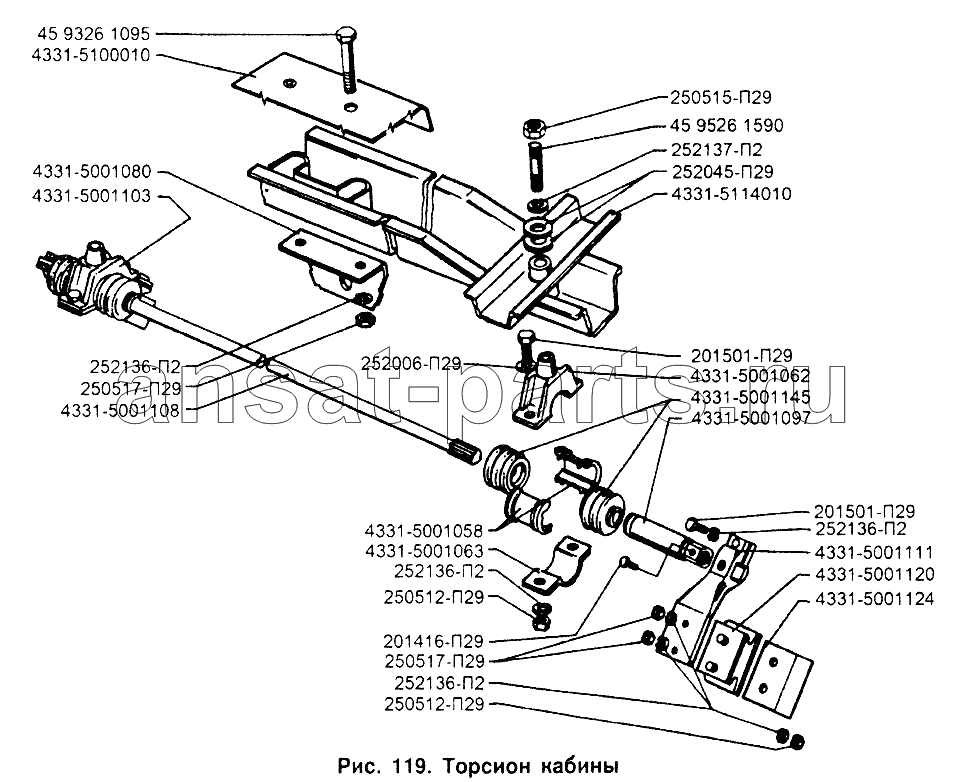 45 9326 1095
4331-5100010
250515-П29
45 9526 1590
252137-П2
252045-П29
4331-5114010
4331-5001080
4331-5001103
252136-П2
250517-П29
4331-5001108
252006-П29
201501-П29
4331-5001062
4331-5001145
4331-5001097
ansat-parts.ru
4331-5001058
4331-5001063
252136-П2
250512-П29
201501-П29
252136-П2
4331-5001111
4331-5001120
4331-5001124
201416-П29
250517-П29
252136-П2
250512-П29

Рис. 119. Торсион кабины