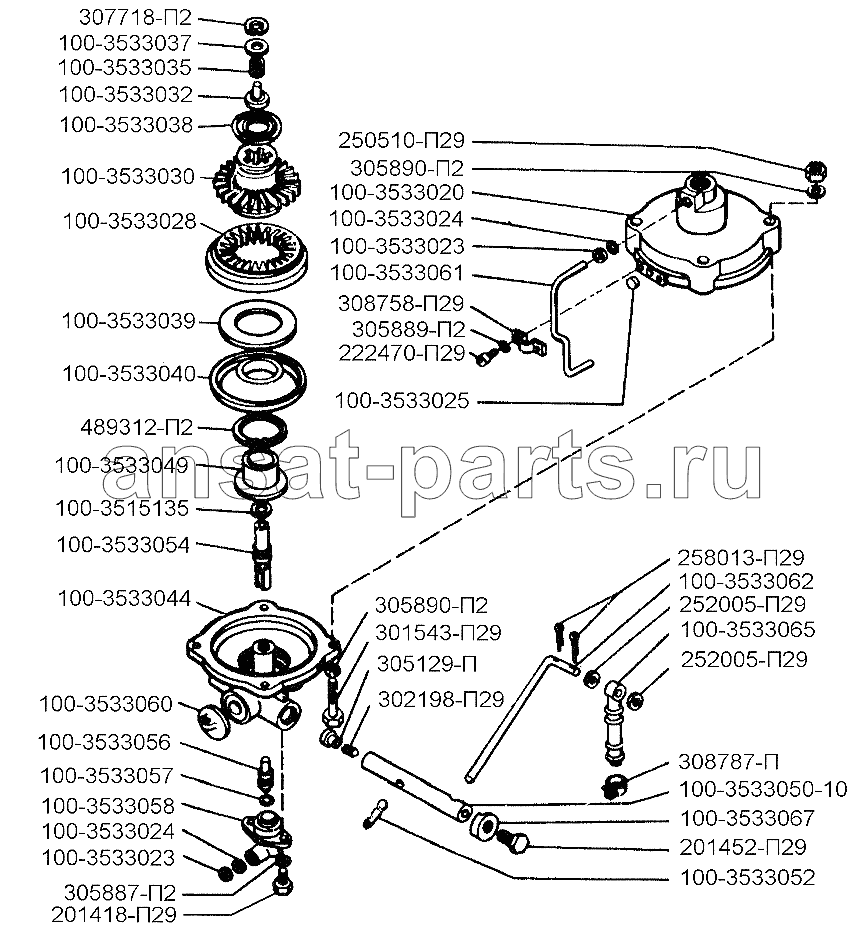 307718-П2
100-3533037
100-3533035
100-3533032
100-3533038
100-3533030
100-3533028
100-3533039
100-3533040
489312-П2
100-3533049
100-3515135
100-3533054
100-3533044
100-3533060
100-3533056
100-3533057
100-3533058
100-3533024
100-3533023
305887-П2
201418-П29
250510-П29
305890-П2
100-3533020
100-3533024
100-3533023
100-3533061
308758-П29
305889-П2
222470-П29
100-3533025
ansat-parts.ru
305890-П2
301543-П29
305129-П
302198-П29
258013-П29
100-3533062
252005-П29
100-3533065
252005-П29
308787-П
100-3533050-10
100-3533067
201452-П29
100-3533052