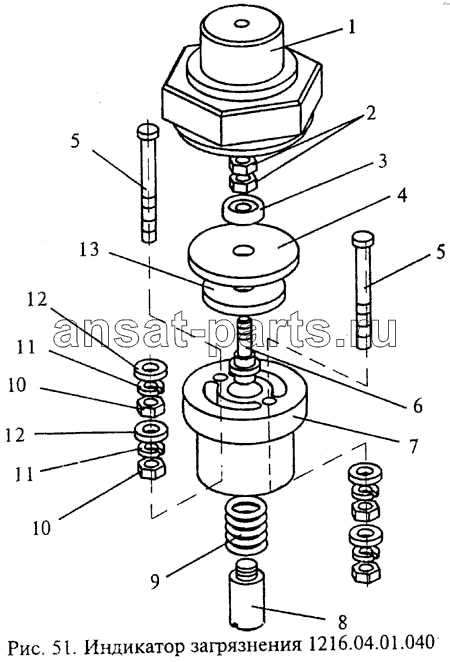 1
2
5
3
4
13
5
12
ansat-parts.ru
11
10
6
12
7
11
10
9
8
Рис. 51. Индикатор загрязнения 1216.04.01.040