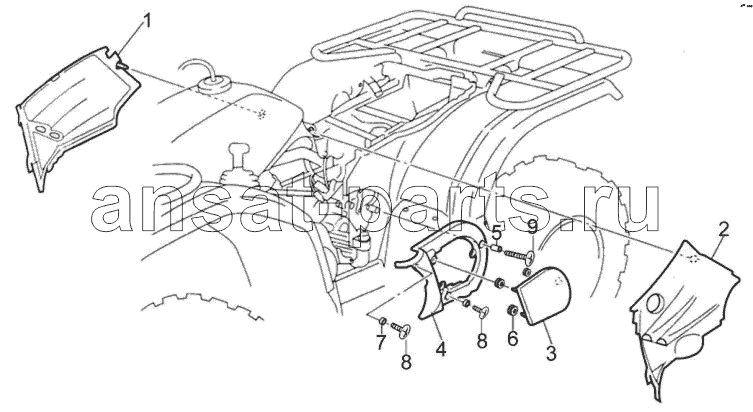 1
ansat-parts.ru
5
9
2
7
8
4
8
6
3