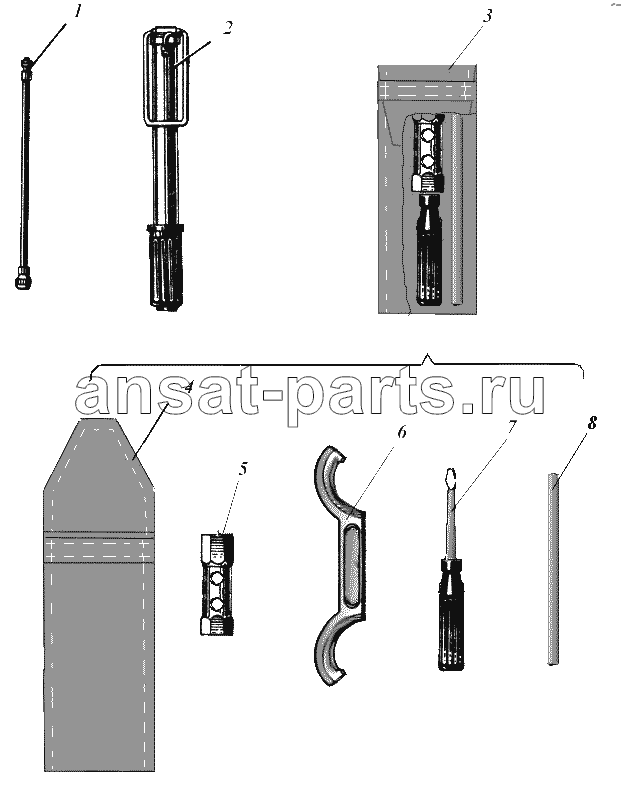 1
2
3
ansat-parts.ru
4
5
6
7
8