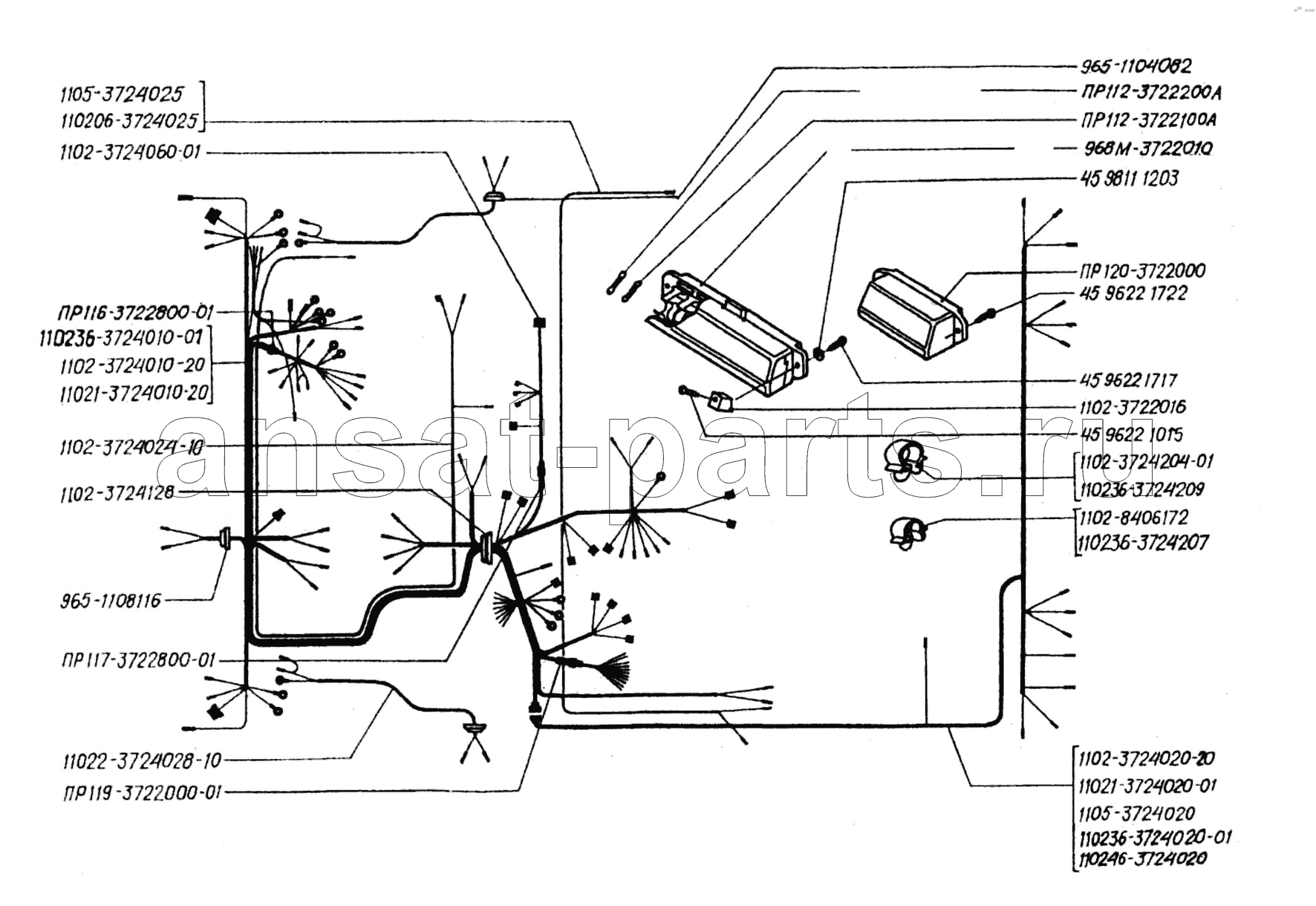 1105-3724025
110206-3724025
1102-3724060-01
ПР116-3722800-01
110236-3724010-01
1102-3724010-20
11021-3724010-20
1102-3724024-10
1102-3724128
965-1108116
ПР117-3722800-01
11022-3724028-10
ПР119-3722000-01

965-1104082
ПР112-3722200А
ПР112-3722100А
968М-3722010
45 9811 1203
ПР120-3722000
45 9622 1722
45 9622 1717
1102-3722016
45 9622 1015
1102-3724204-01
110236-3724209
1102-8406172
110236-3724207
1102-3724020-20
11021-3724020-01
1105-3724020
110236-3724020-01
110246-3724020

ansat-parts.ru