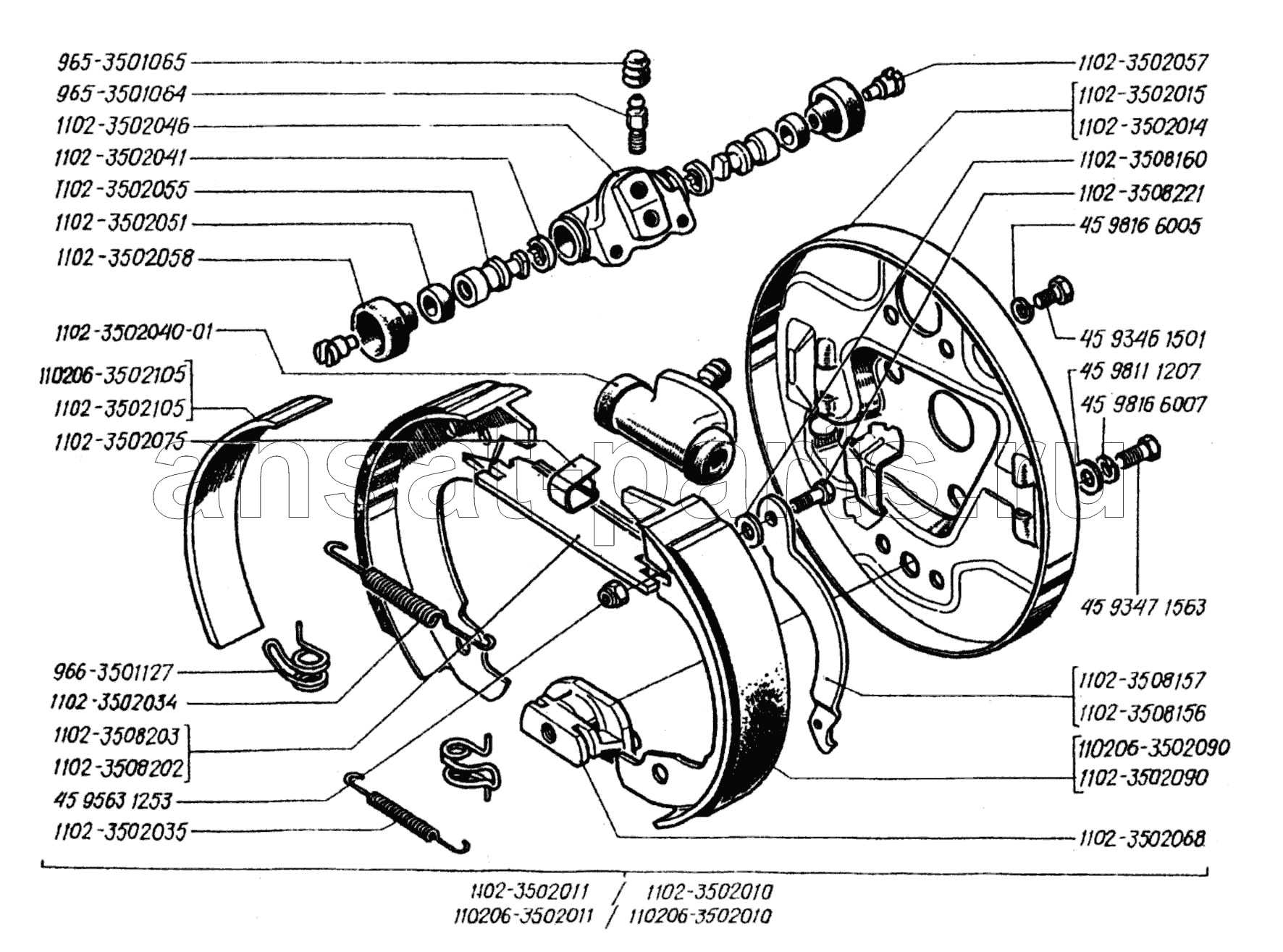 965-3501065
965-3501064
1102-3502046
1102-3502041
1102-3502055
1102-3502051
1102-3502058
1102-3502040-01
110206-3502105
1102-3502105
1102-3502075
966-3501127
1102-3502034
1102-3508203
1102-3508202
45 9563 1253
1102-3502035

1102-3502057
1102-3502015
1102-3502014
1102-3508160
1102-3508221
45 9816 6005
45 9346 1501
45 9811 1207
45 9816 6007
45 9347 1563
1102-3508157
1102-3508156
110206-3502090
1102-3502090
1102-3502068

ansat-parts.ru

1102-3502011 / 1102-3502010
110206-3502011 / 110206-3502010