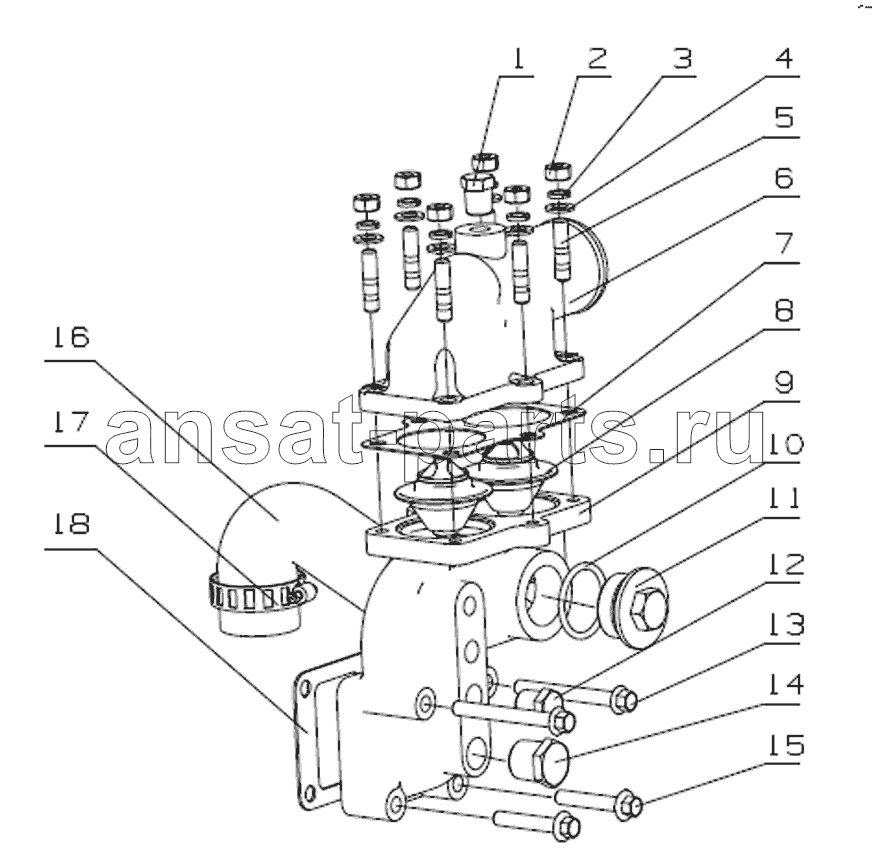 1
2
3
4
5
6
7
8
9
10
11
12
13
14
15
16
17
18
ansat-parts.ru