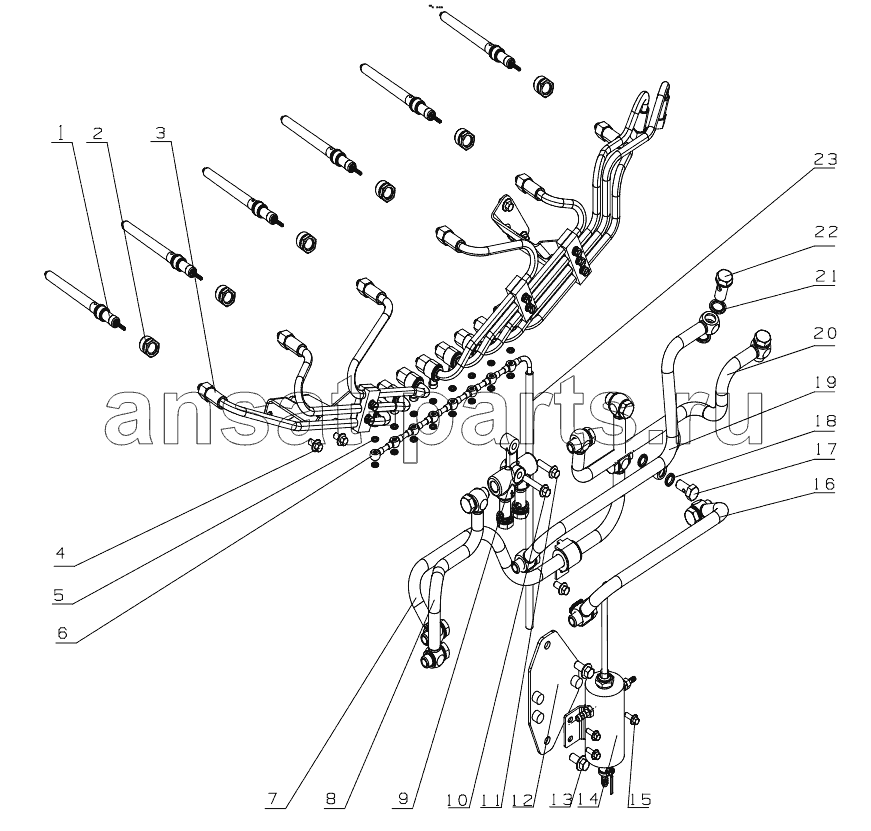 1
2
3
23
22
21
20
19
18
17
16
ansatparts.ru
4
5
6
7
8
9
10
11
12
13
14
15