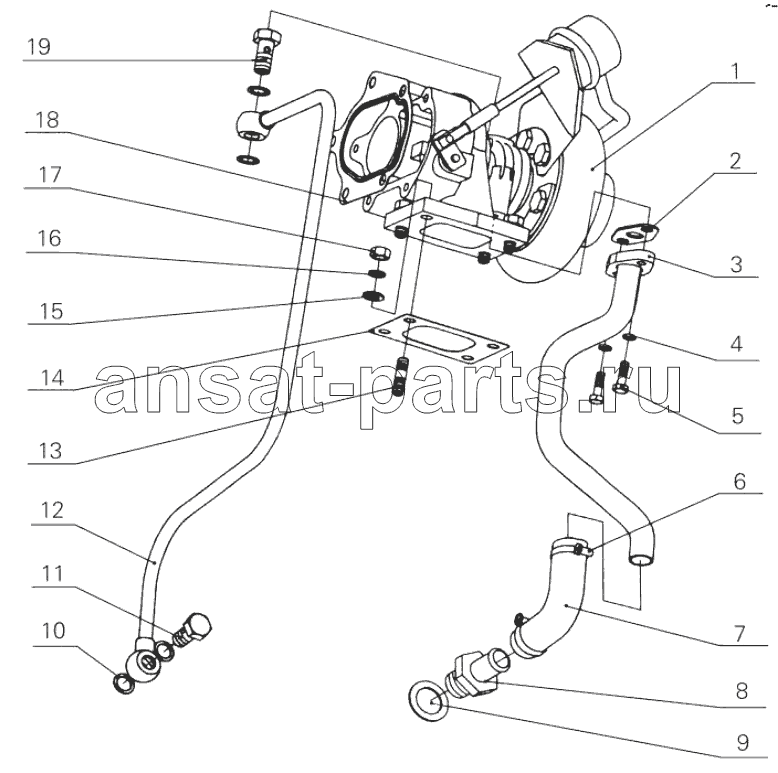 19
18
17
16
15
14
13
12
11
10
1
2
3
4
5
6
7
8
9
ansat-parts.ru