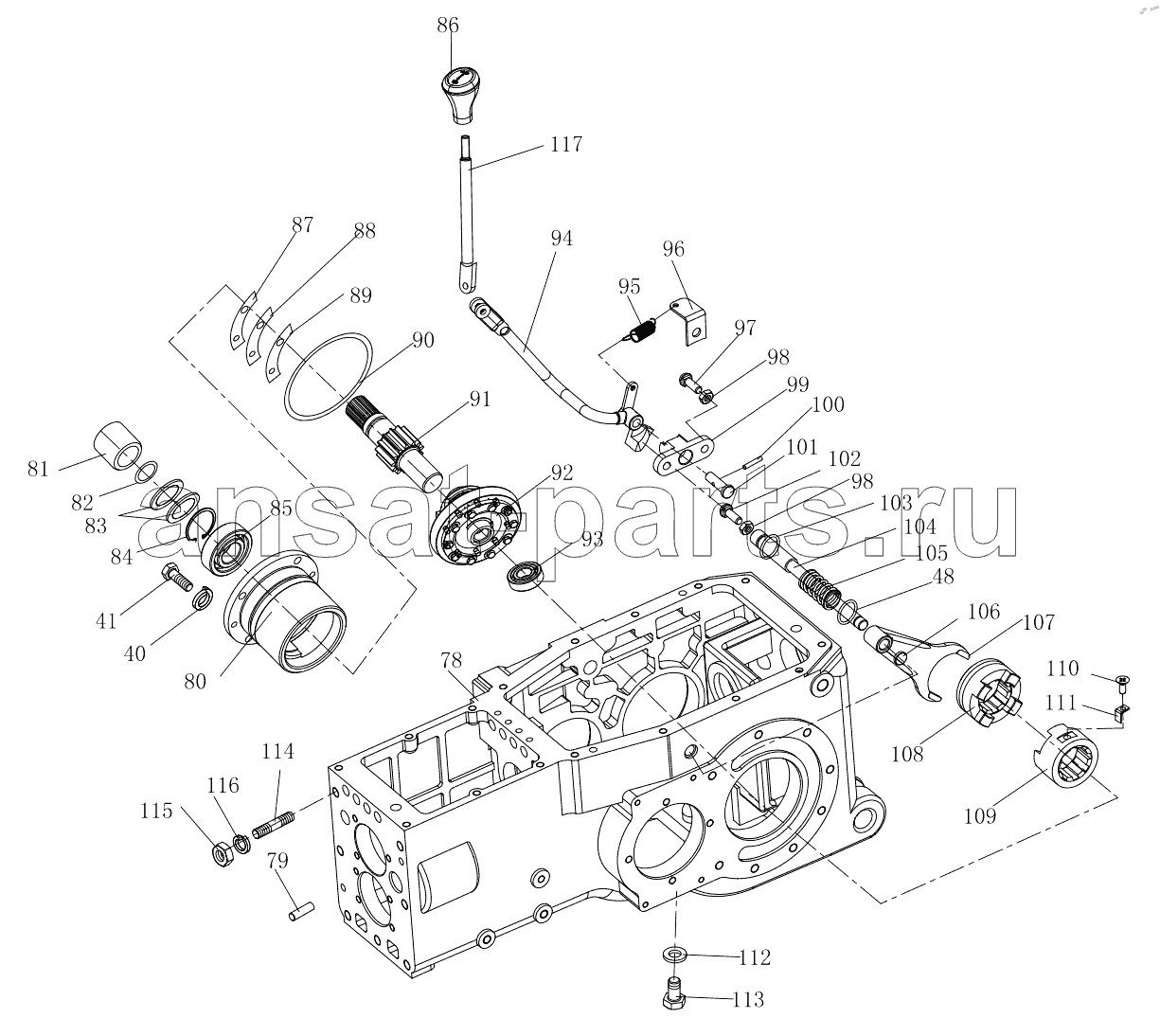 86
117
87
88
89
90
94
96
95
97
98
99
100
91
101
102
98
103
104
105
48
81
82
83
84
85
92
93
41
40
80
78
106
107
110
111
108
109
114
116
115
79
112
113
ansat-parts.ru