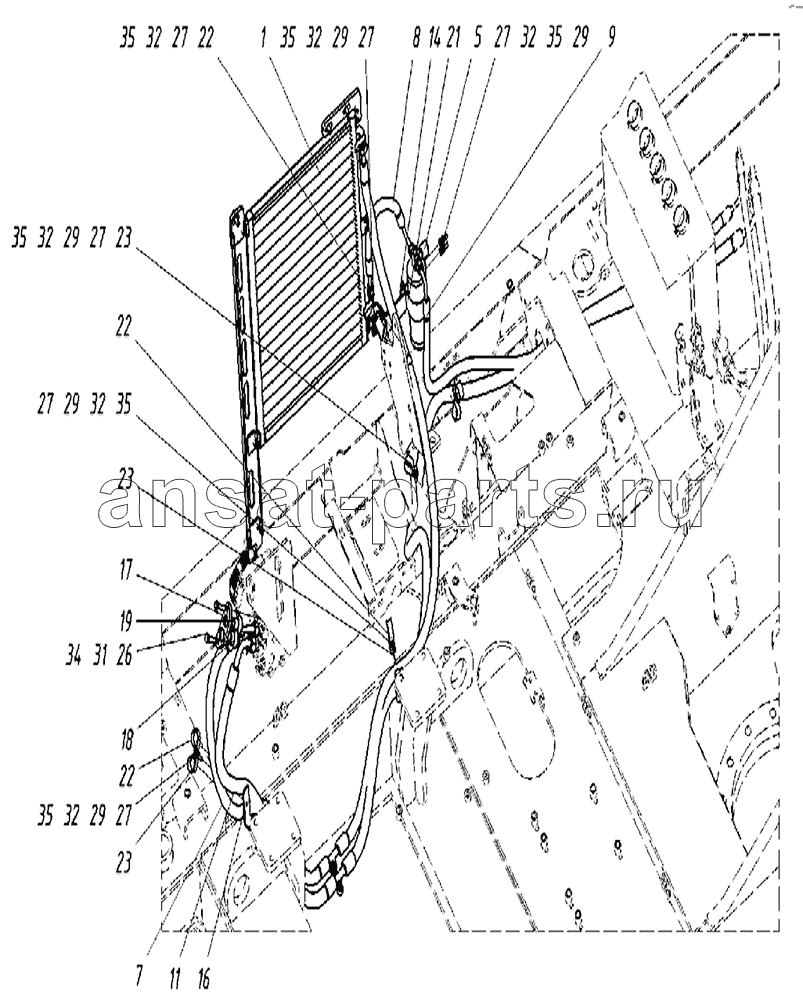 35 32 27 22
1 35 32 29 27
8 14 21 5 27 32 35 29 9
35 32 29 27 23
22
27 29 32 35
23
ansat-parts.ru
17
19
34 31 26
18
22
35 32 29 27
23
7 11 16