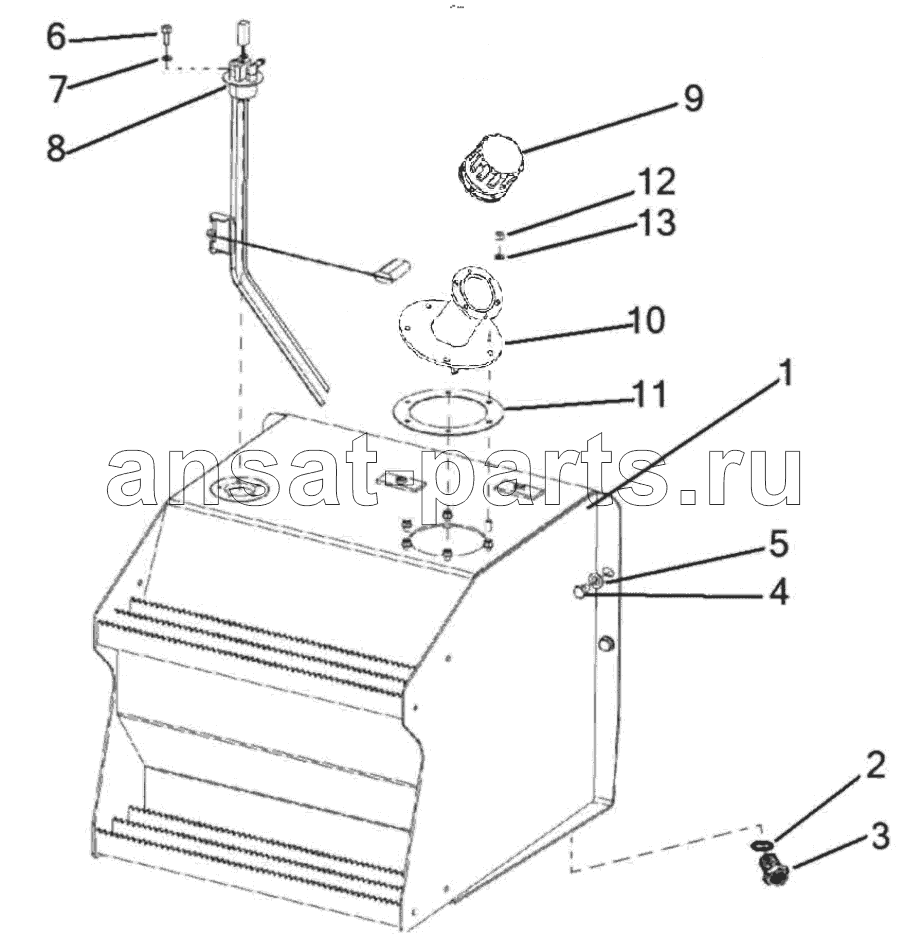 6
7
8
9
12
13
10
11
1
ansat-parts.ru
5
4
2
3