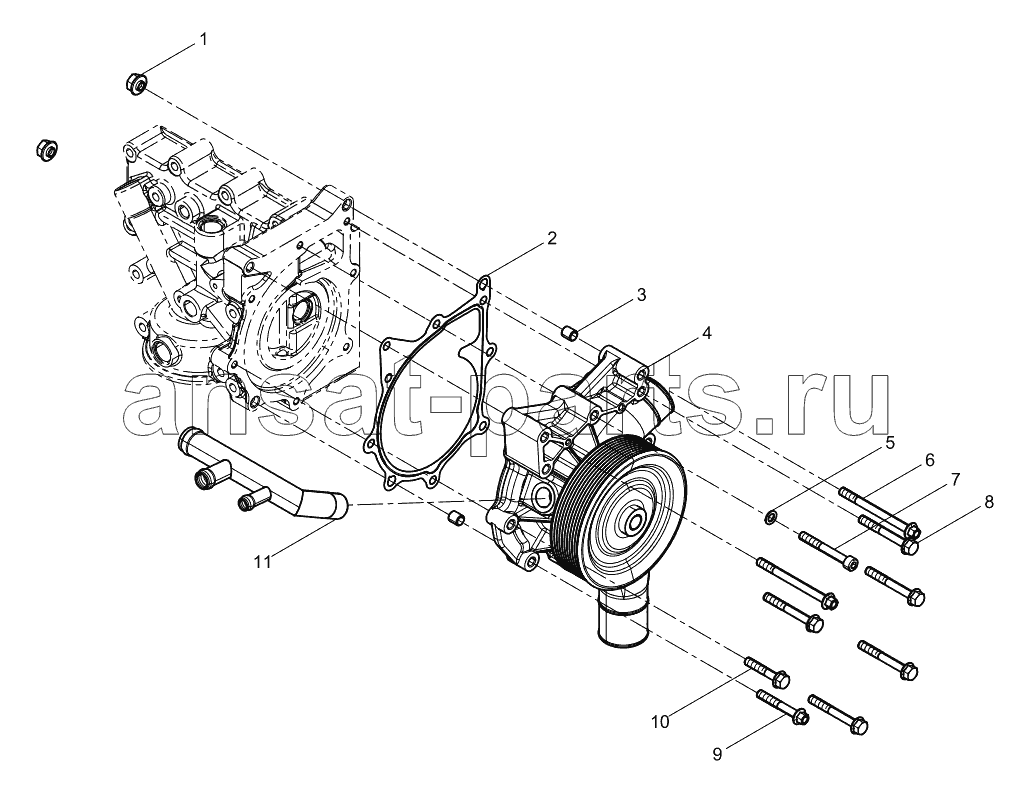 1
2
3
4
ansat-parts.ru
5
6
7
8
11
10
9