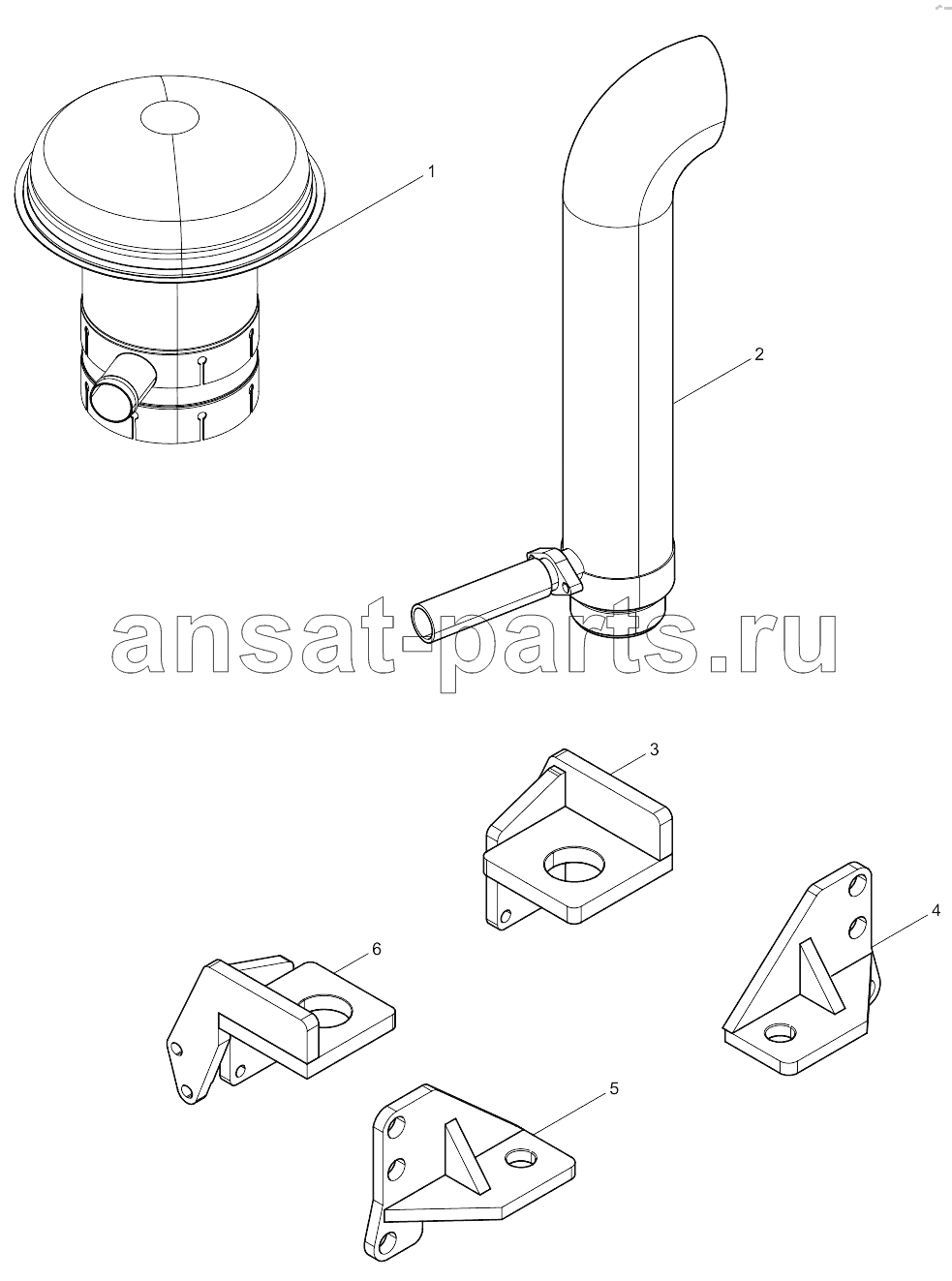 1

2

ansat-parts.ru

3

4

6

5