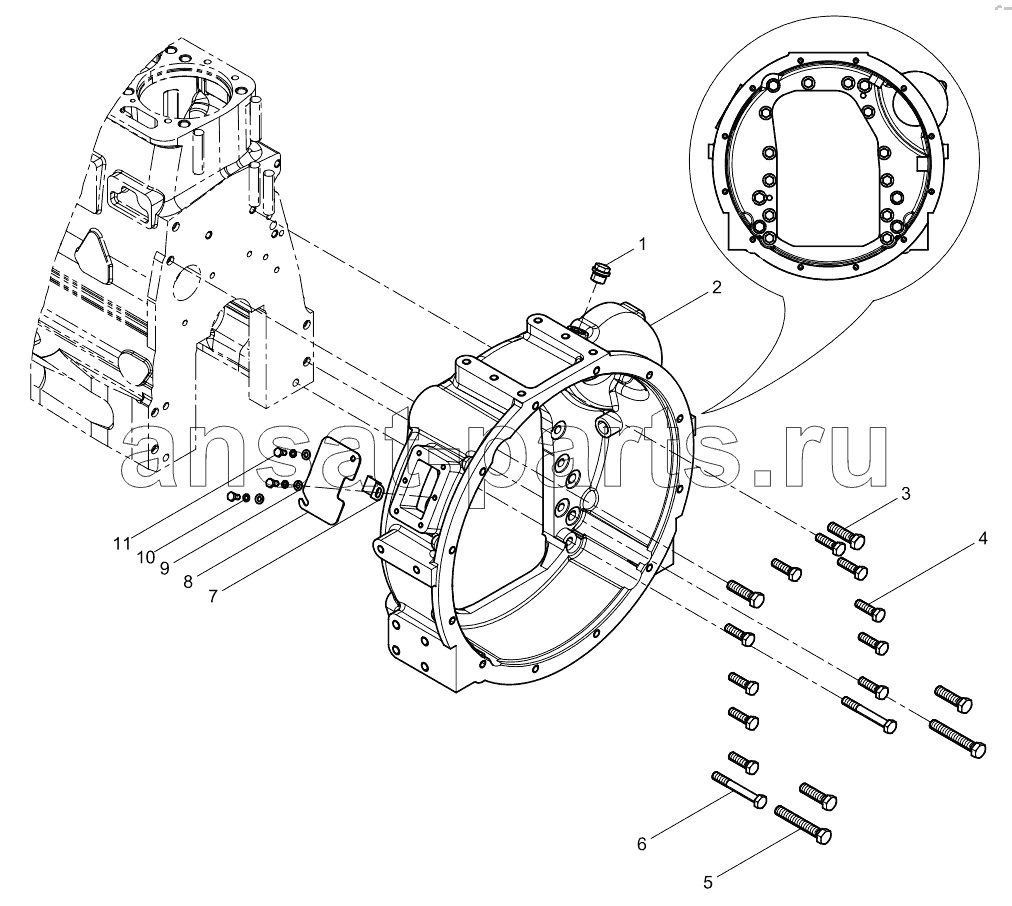 1
2
ansat-parts.ru
3
4
11
10
9
8
7
6
5