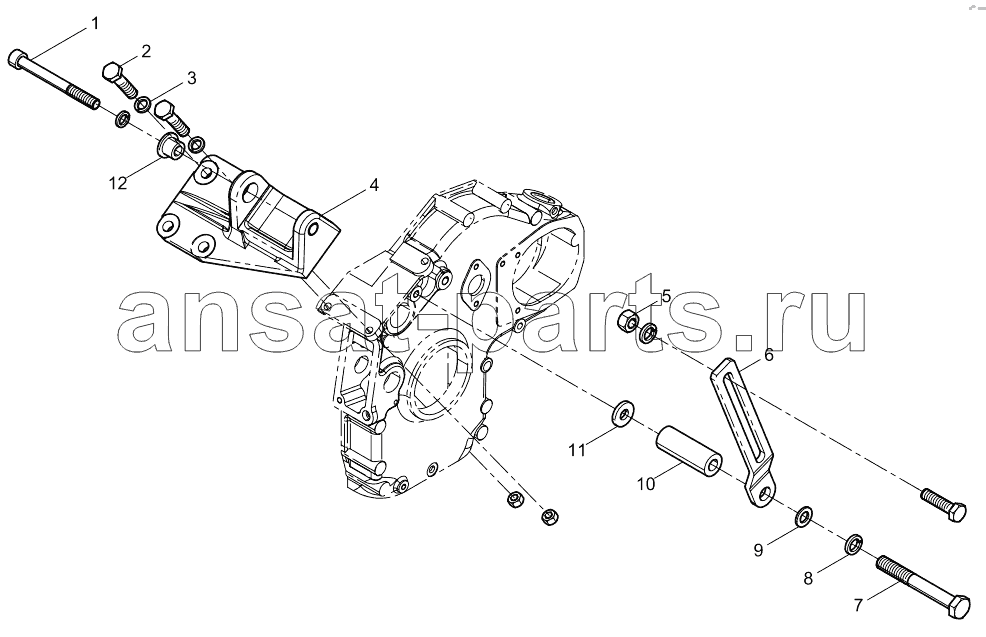 1
2
3
12
4
ansat-parts.ru
5
6
11
10
9
8
7