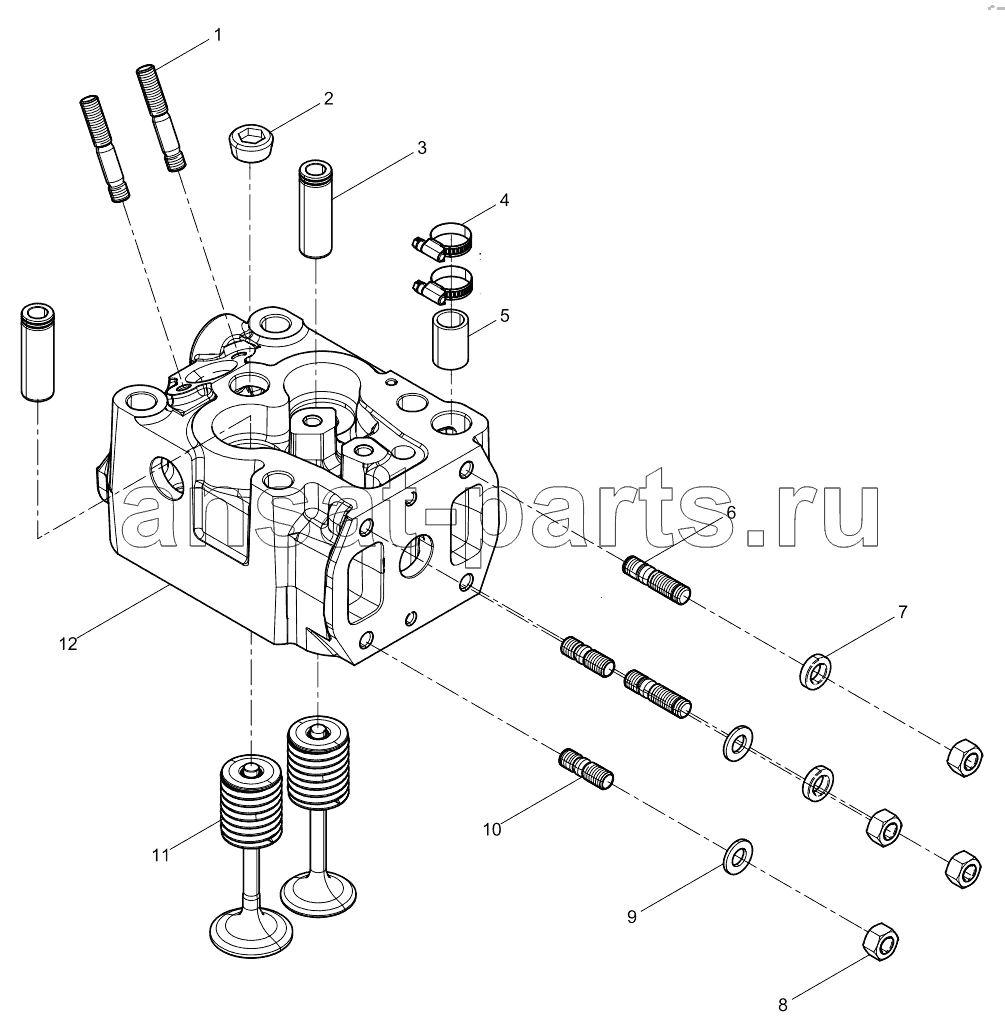 1
2
3
4
5
ansat-parts.ru
6
7
12
10
11
9
8