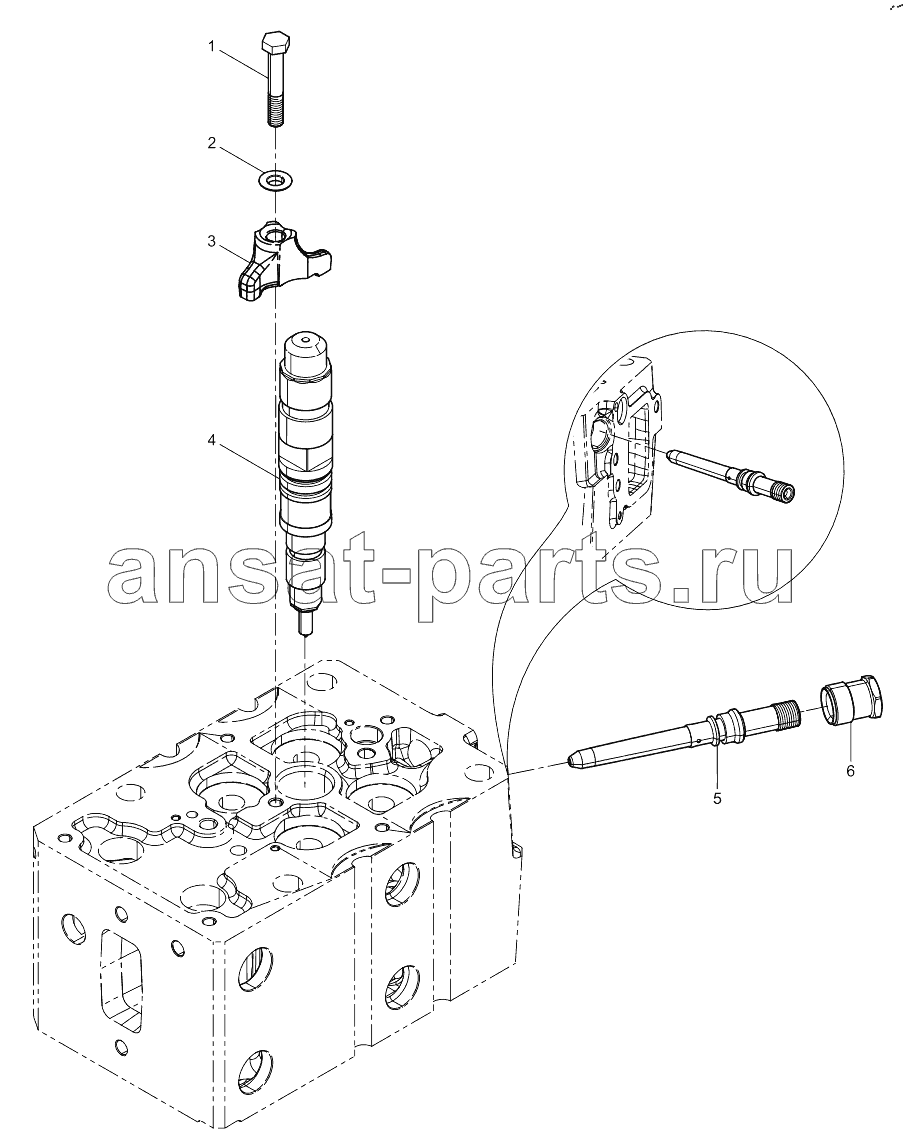 1
2
3
4
ansat-parts.ru
5
6