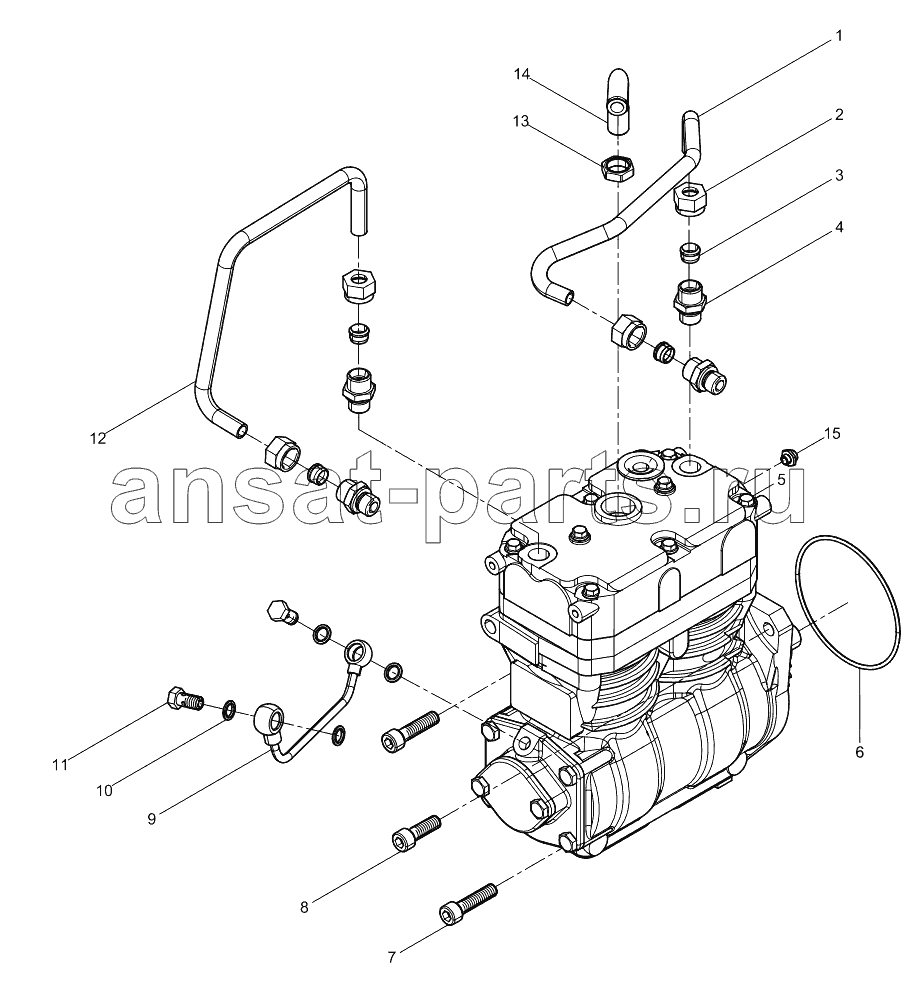 1
14
2
13
3
4
12
15
5
ansat-parts.ru
6
11
10
9
8
7