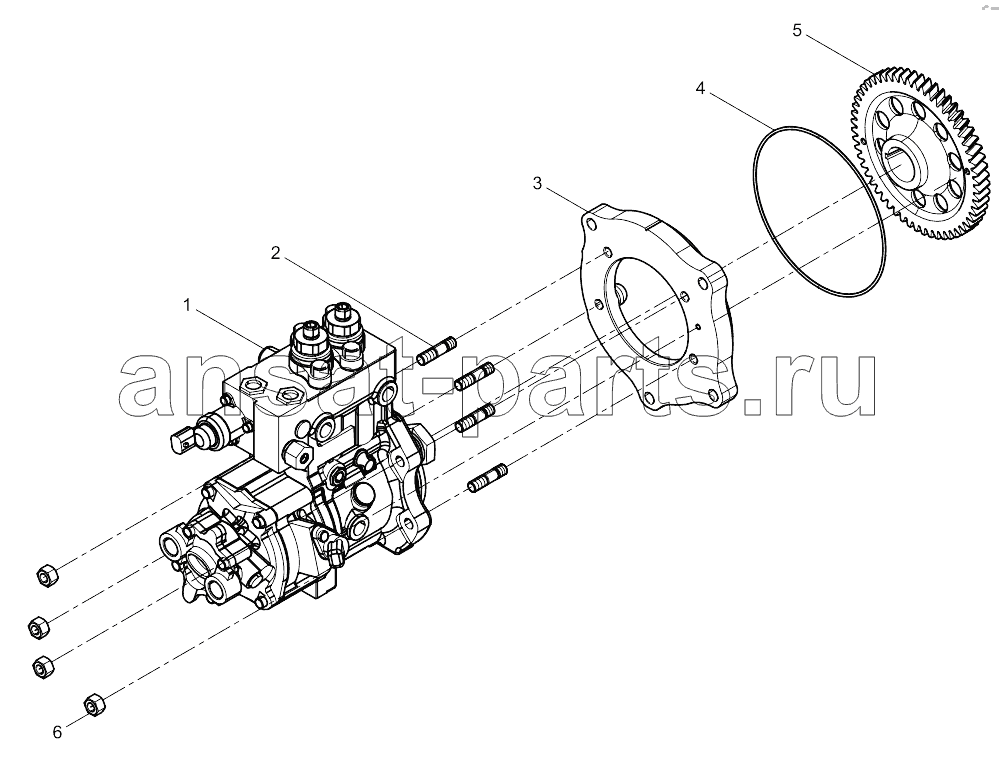 5
4
3
2
1
ansat-parts.ru
6