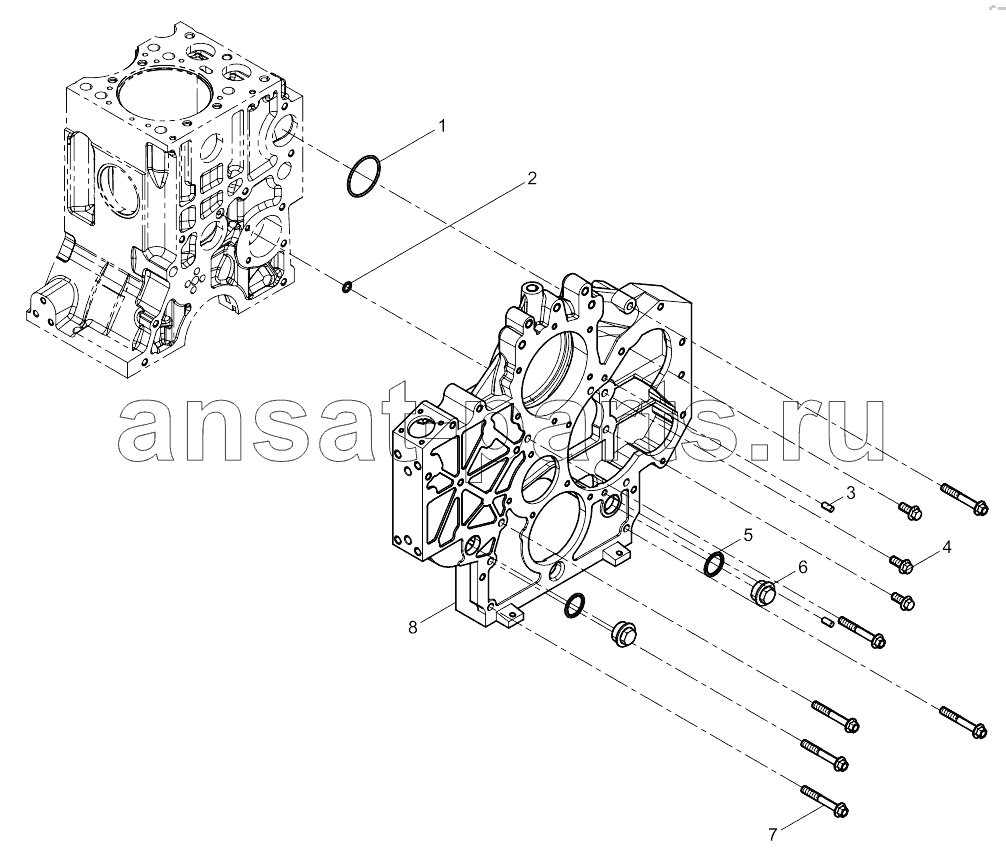 1
2
ansat-parts.ru
3
4
5
6
8
7