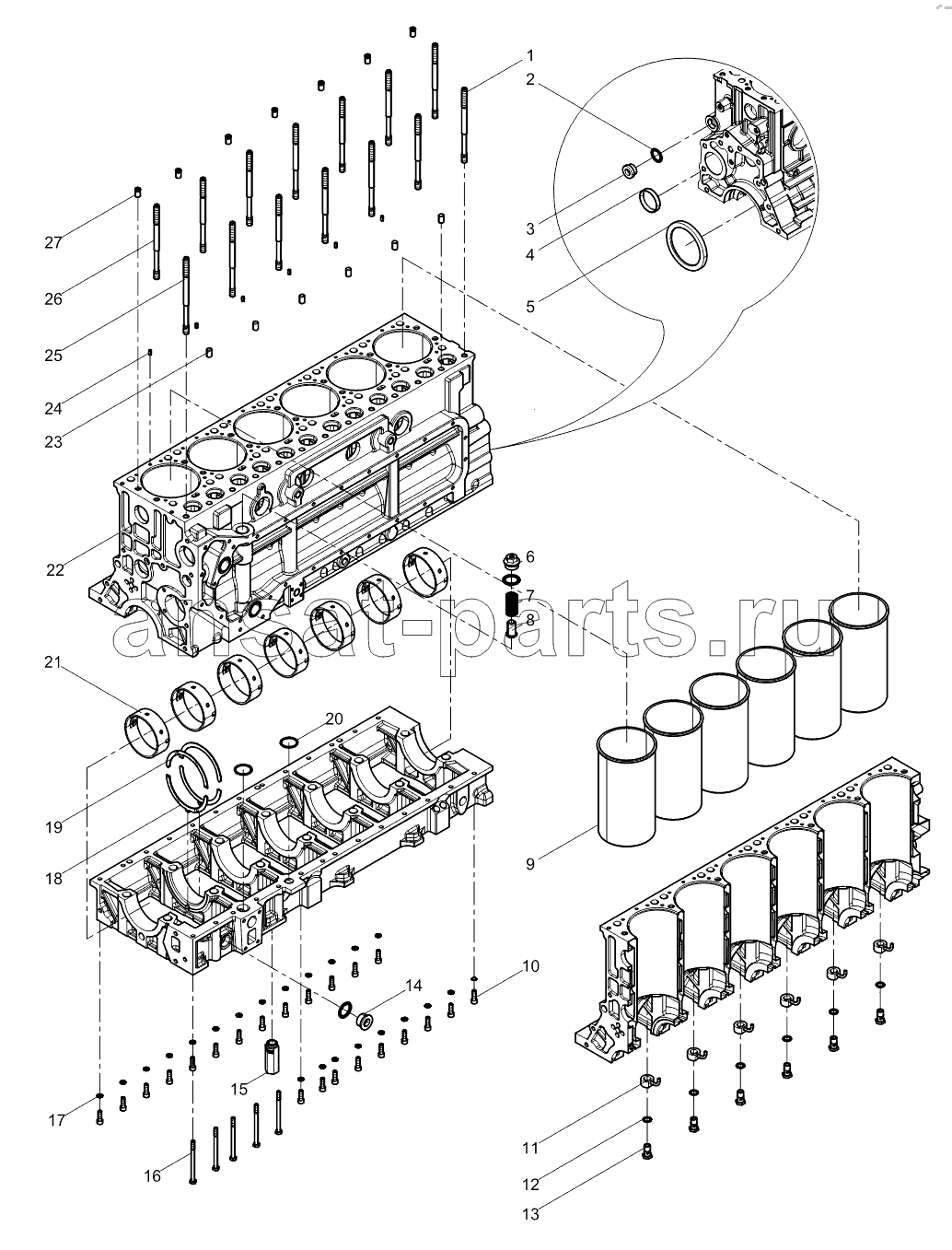 1
2
3
4
5
27
26
25
24
23
22
6
7
8
ansat-parts.ru
21
20
19
18
9
10
14
15
17
16
11
12
13