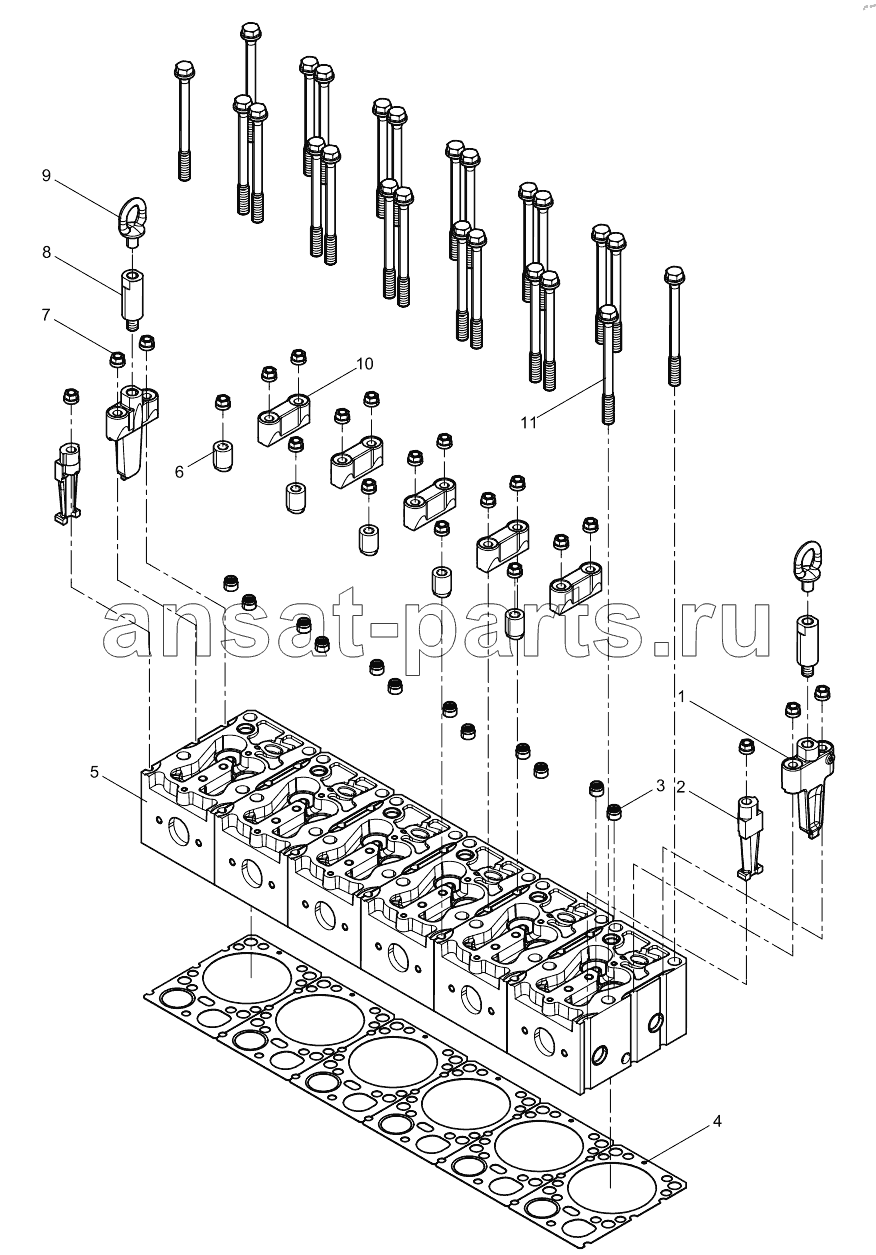 9
8
7
10
6
11
ansat-parts.ru
1
5
3
2
4