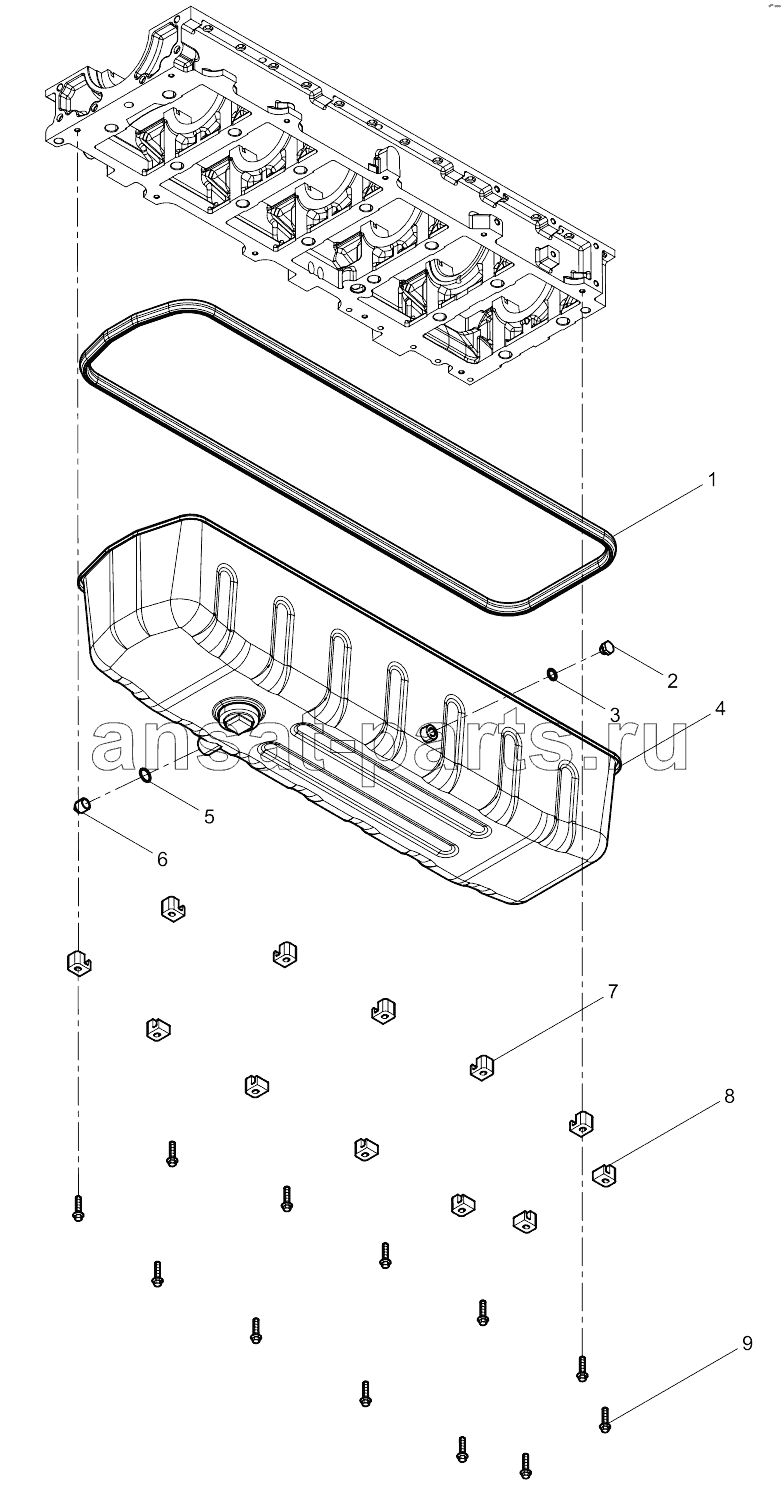 1
2
3
4
ansat-parts.ru
5
6
7
8
9