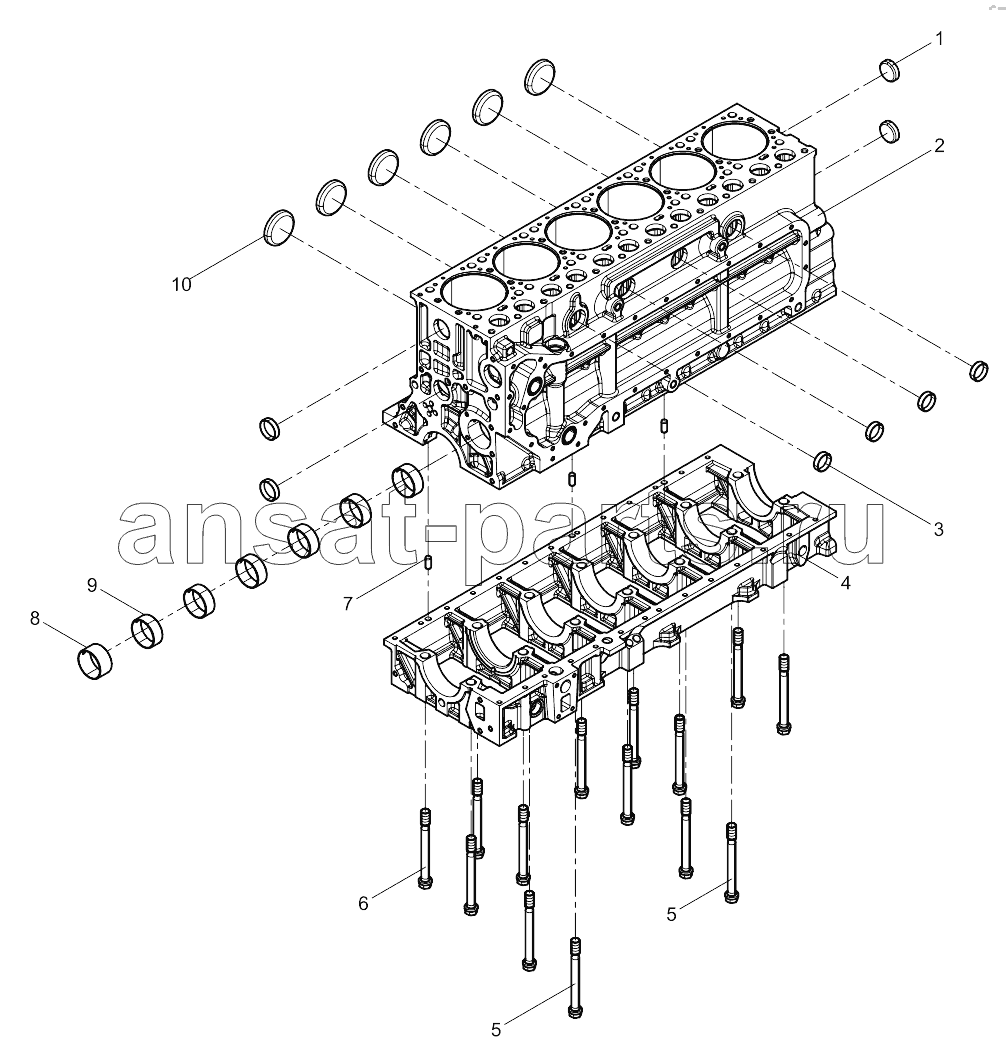 1
2
10
3
ansat-parts.ru
4
7
9
8
6
5
5