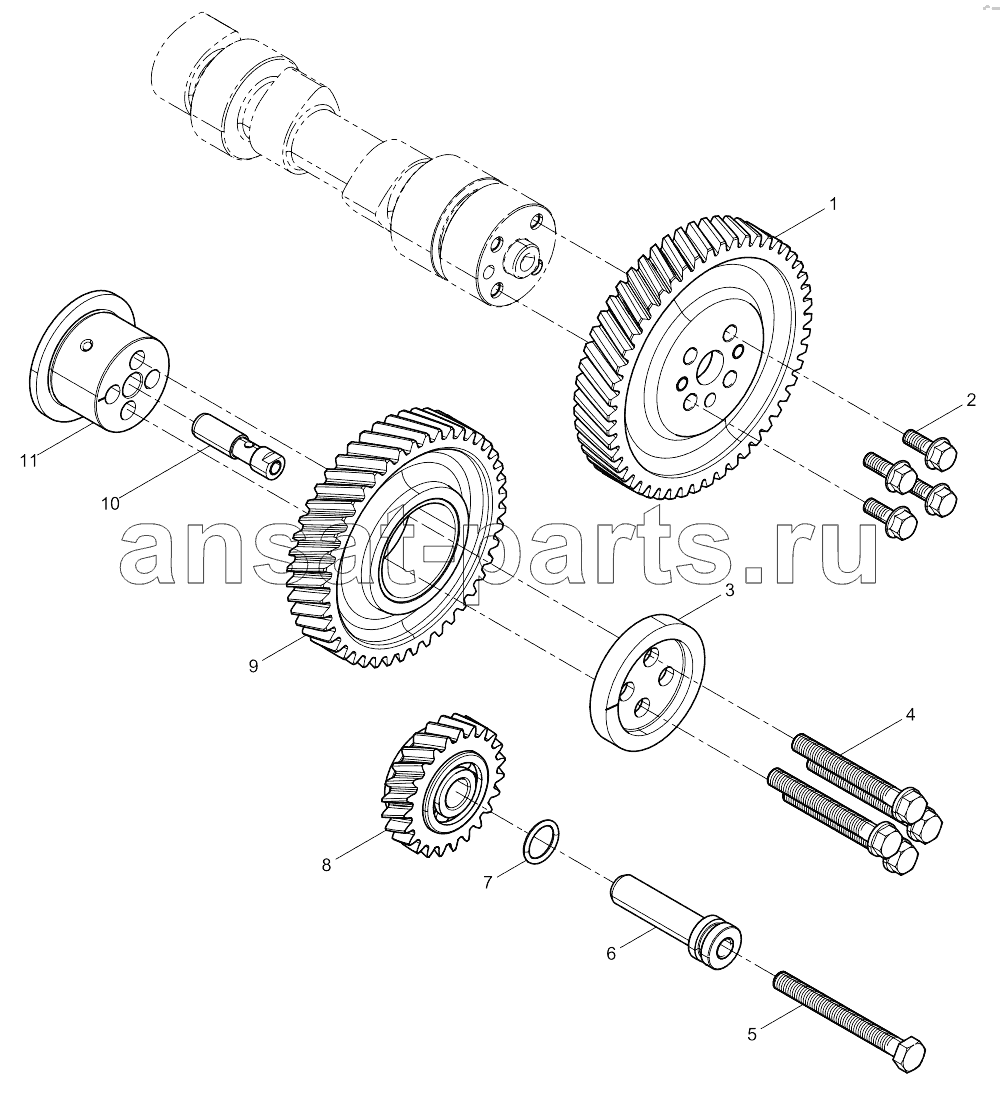 1
2
11
10
ansat-parts.ru
3
9
4
8
7
6
5