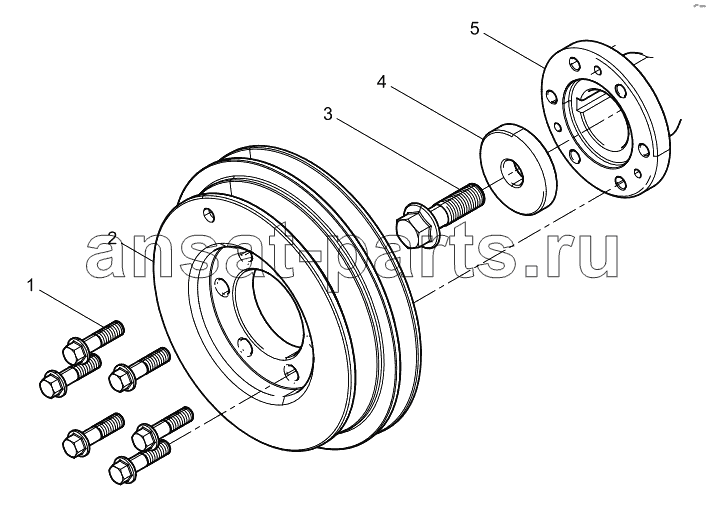 5
4
3
2
ansat-parts.ru
1