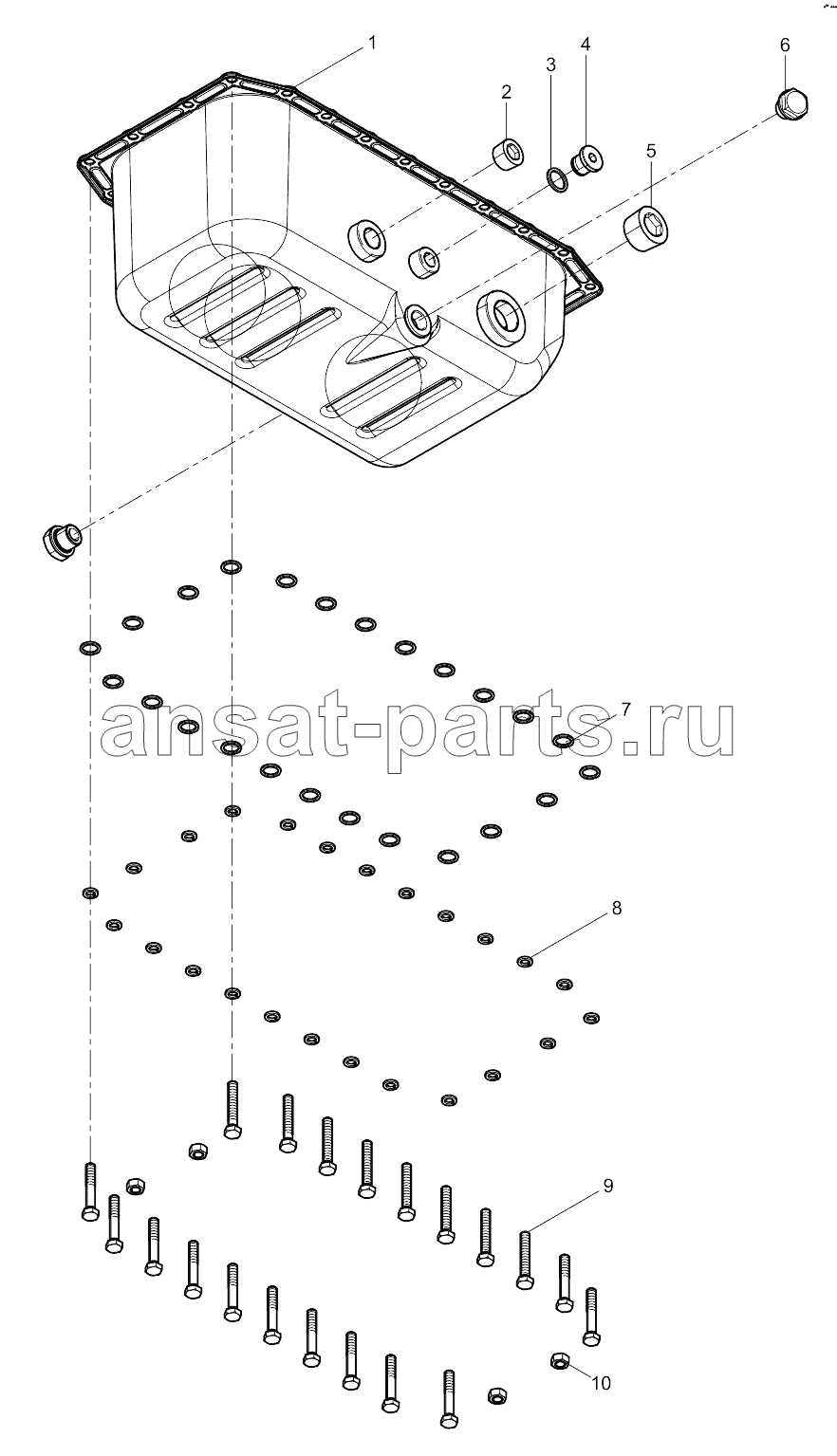 1
2
3
4
5
6
ansat-parts.ru
7
8
9
10