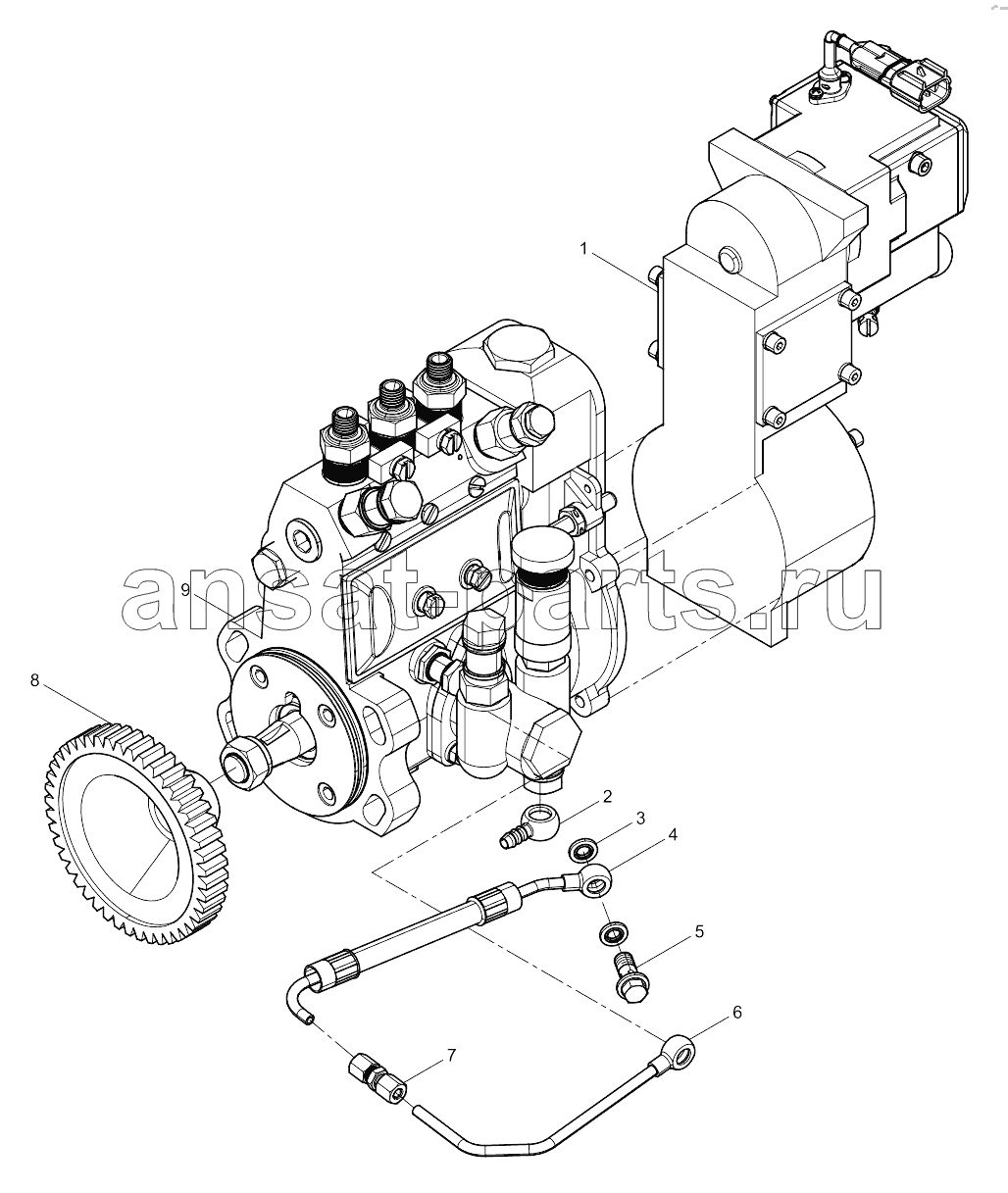 1
ansat-parts.ru
9
8
2
3
4
5
6
7