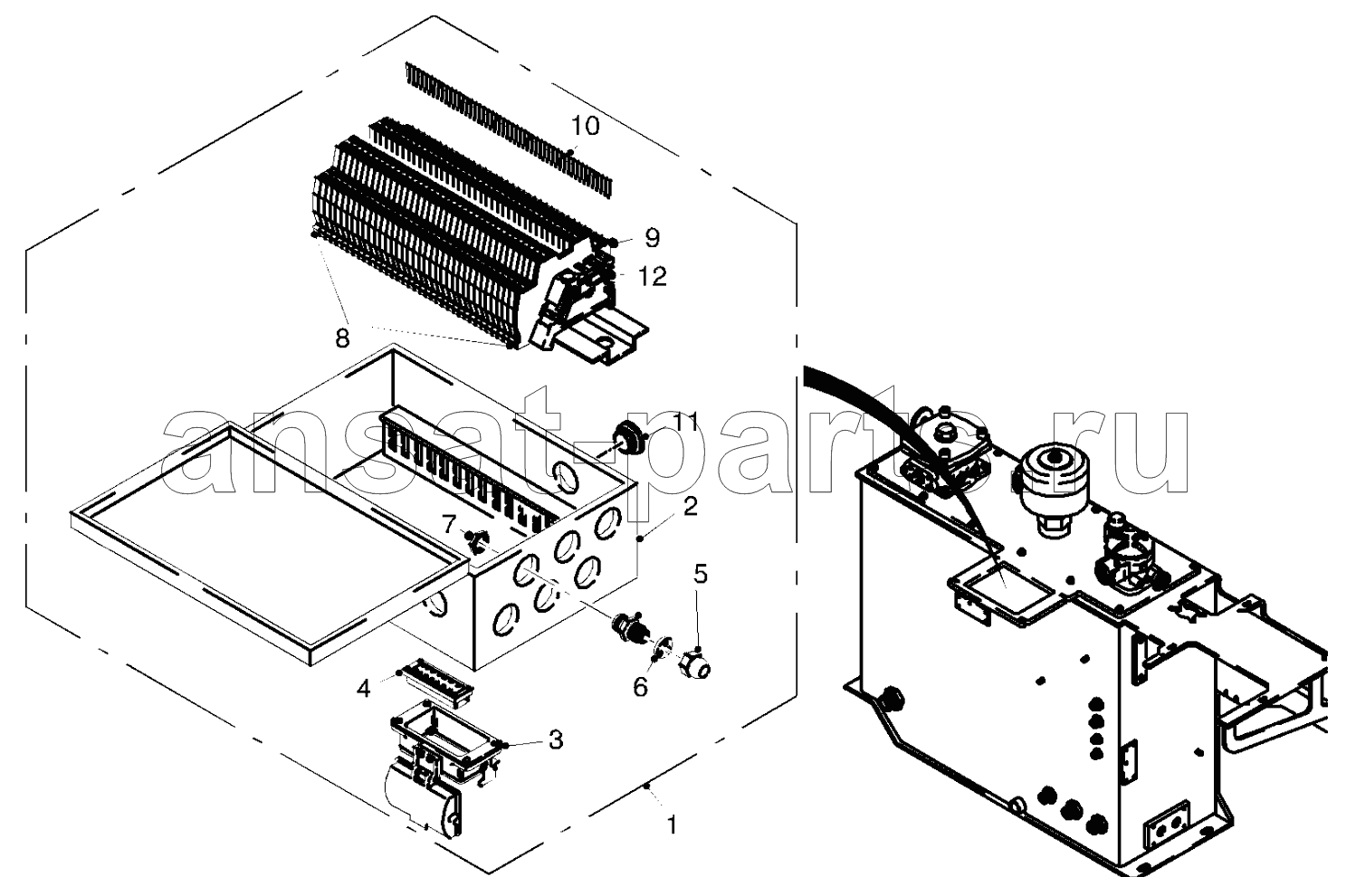 10
9
12
8
ansat-parts.ru
11
2
7
5
6
4
3
1