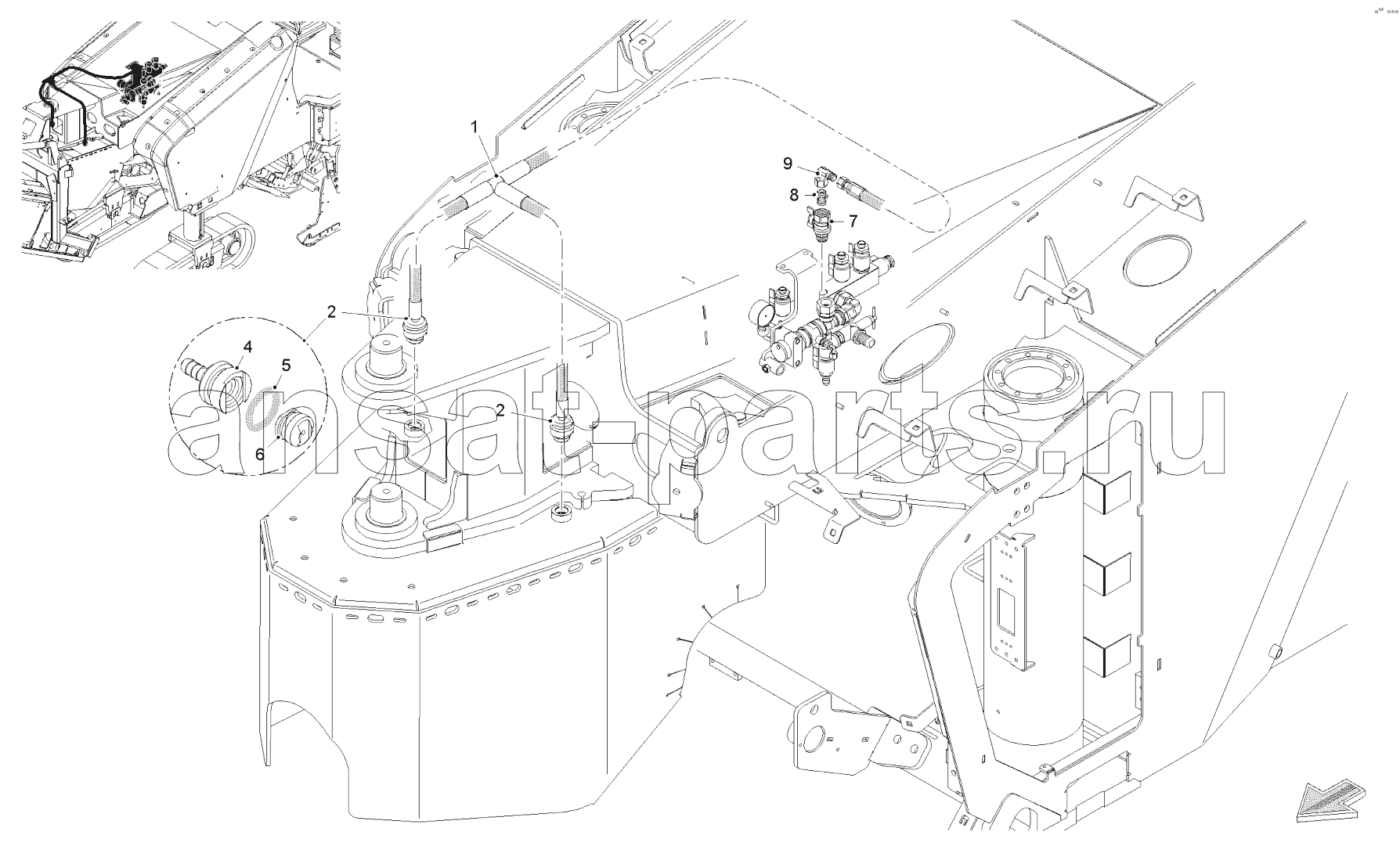 1
9
8
7
2
4
5
6
2
ansat-parts.ru