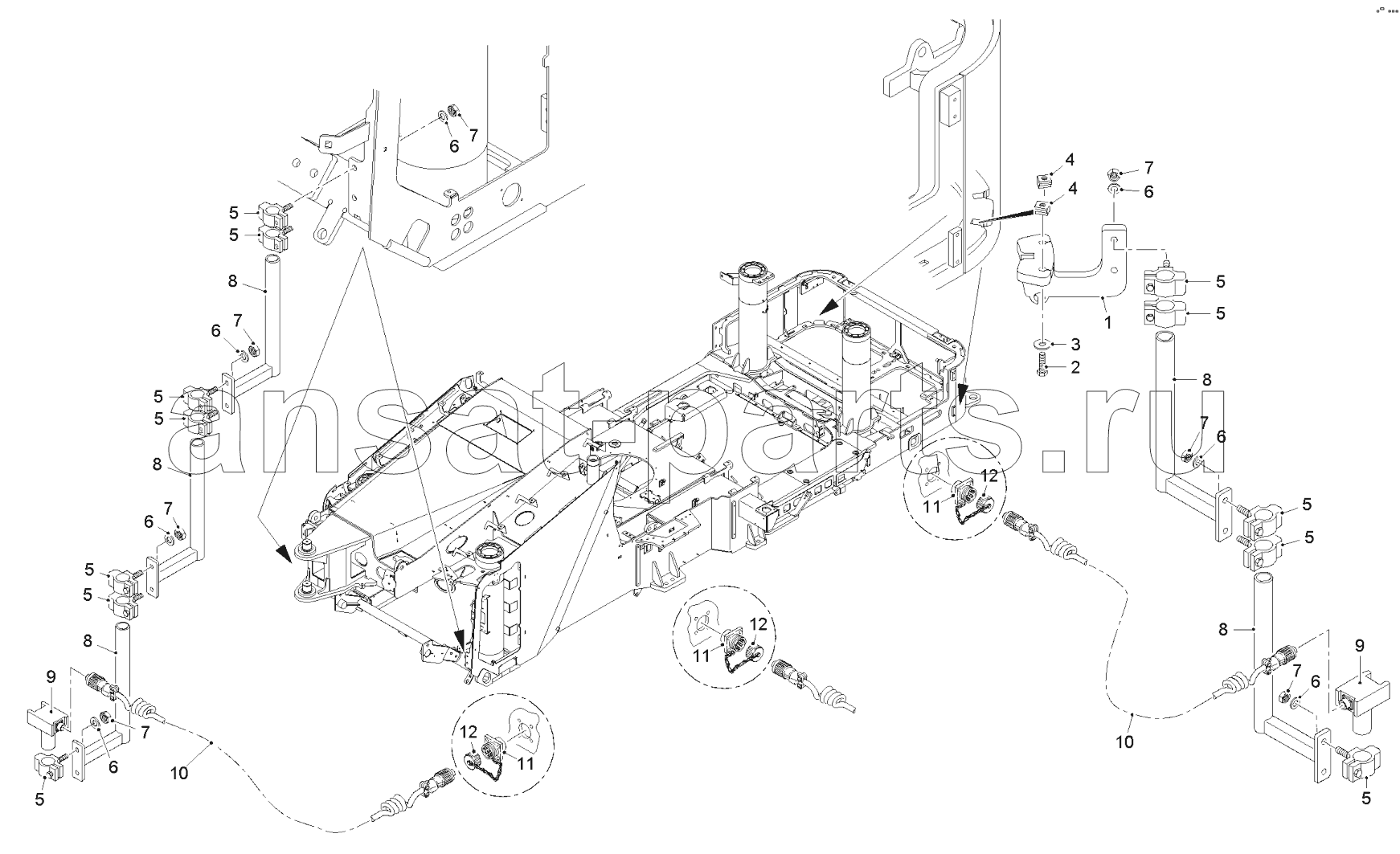 ansat-parts.ru

6
7
5
5
8
6
7
5
5
8
6
7
5
5
8
9
7
6
5
10
12
11
11
12
11
12
4
4
7
6
5
5
1
3
2
8
7
6
5
5
8
9
7
6
10
5