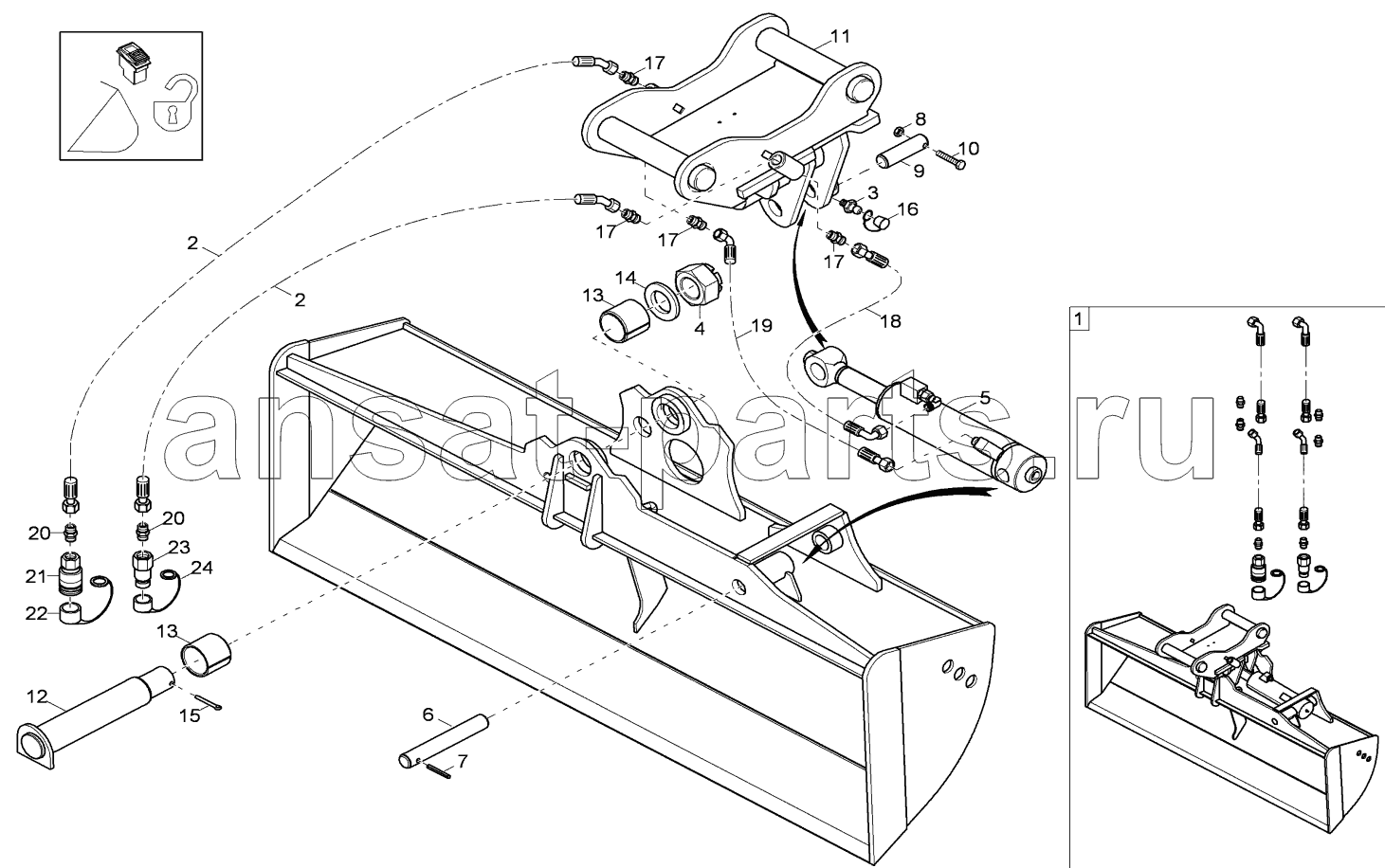 11
17
8
10
9
3
16
17
17
17
2
2
14
13
4
19
18
1
5
ansat-parts.ru
20
20
21
23
24
22
13
12
15
6
7