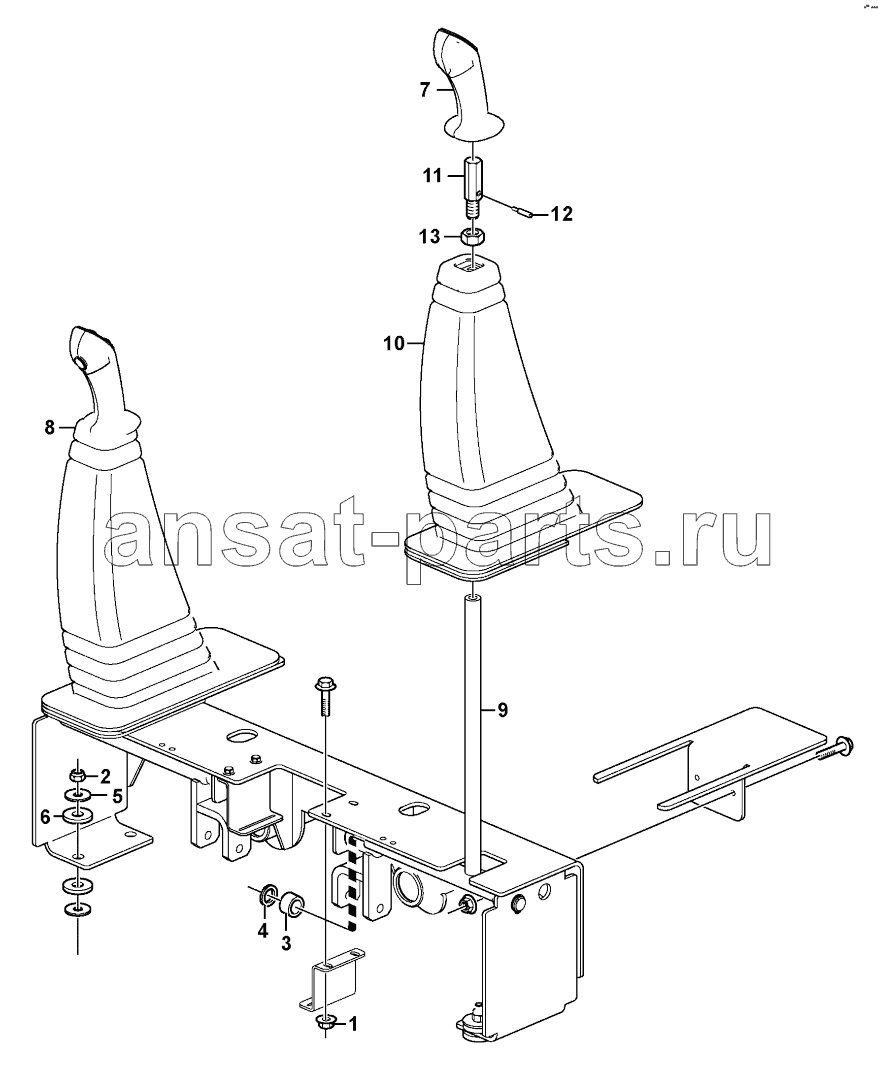 7
11
12
13
10
8
ansat-parts.ru
9
2
5
6
4
3
1