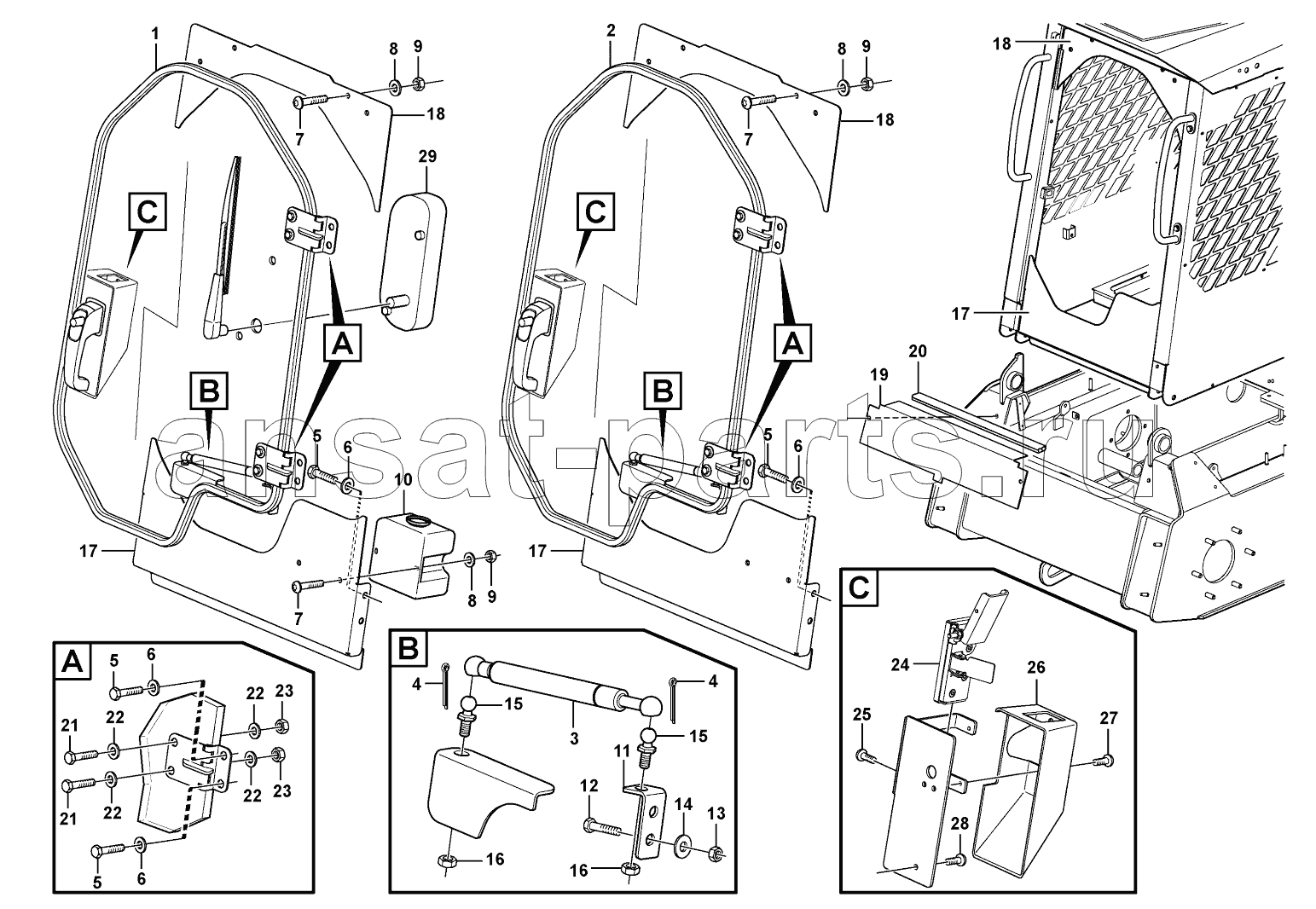 1
8 9
7
18
29
C
A
B
5 6
10
17
7
8 9

2
8 9
7
18
C
A
B
5 6
17

18
17
20
19

ansat-parts.ru

A
5 6
21 22
22 23
21 22
22 23
5 6

B
4
15
3
4
15
11
12
14
13
16
16

C
24
26
25
27
28