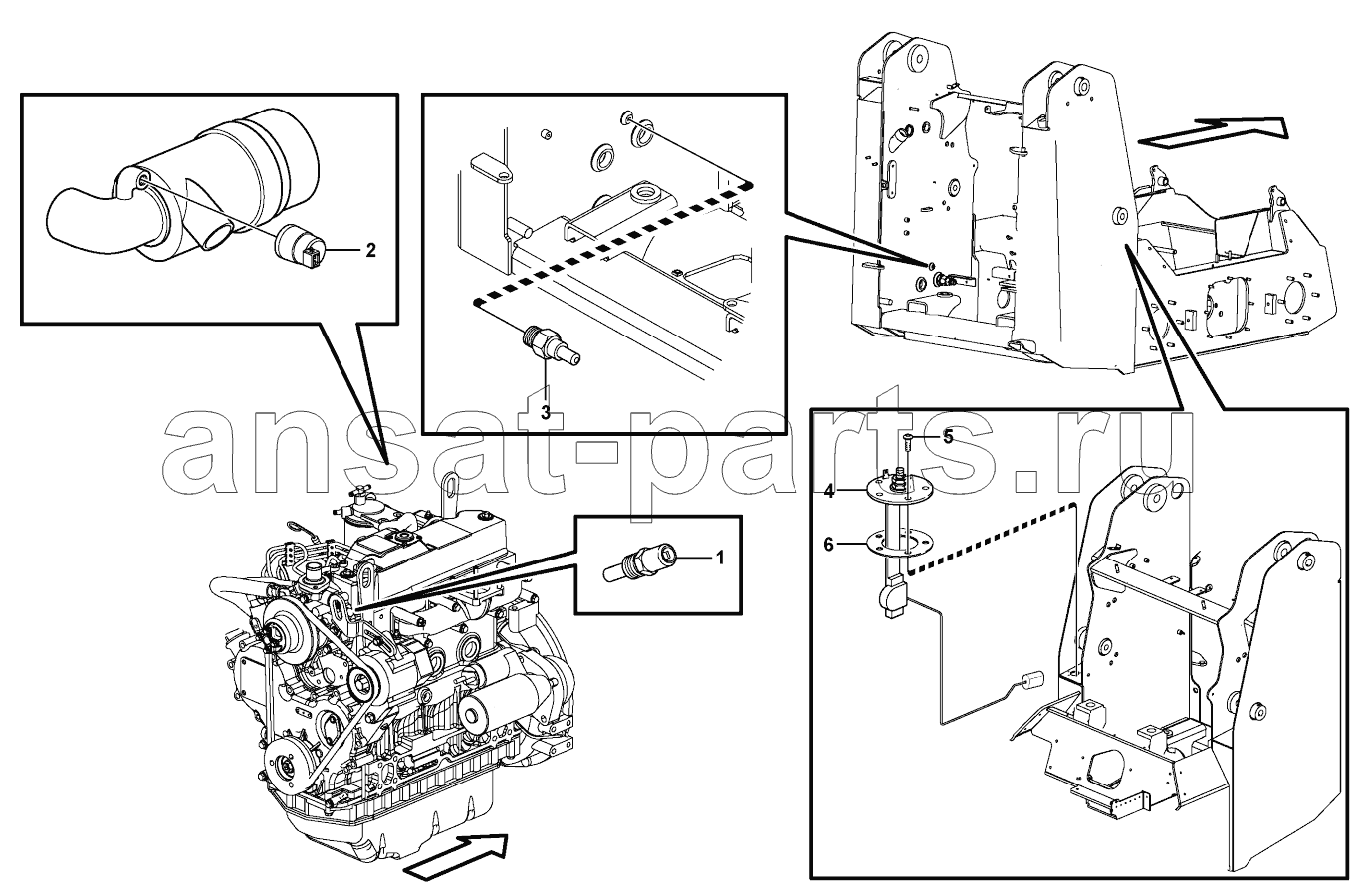 2

3

ansat-parts.ru

5

4

6

1