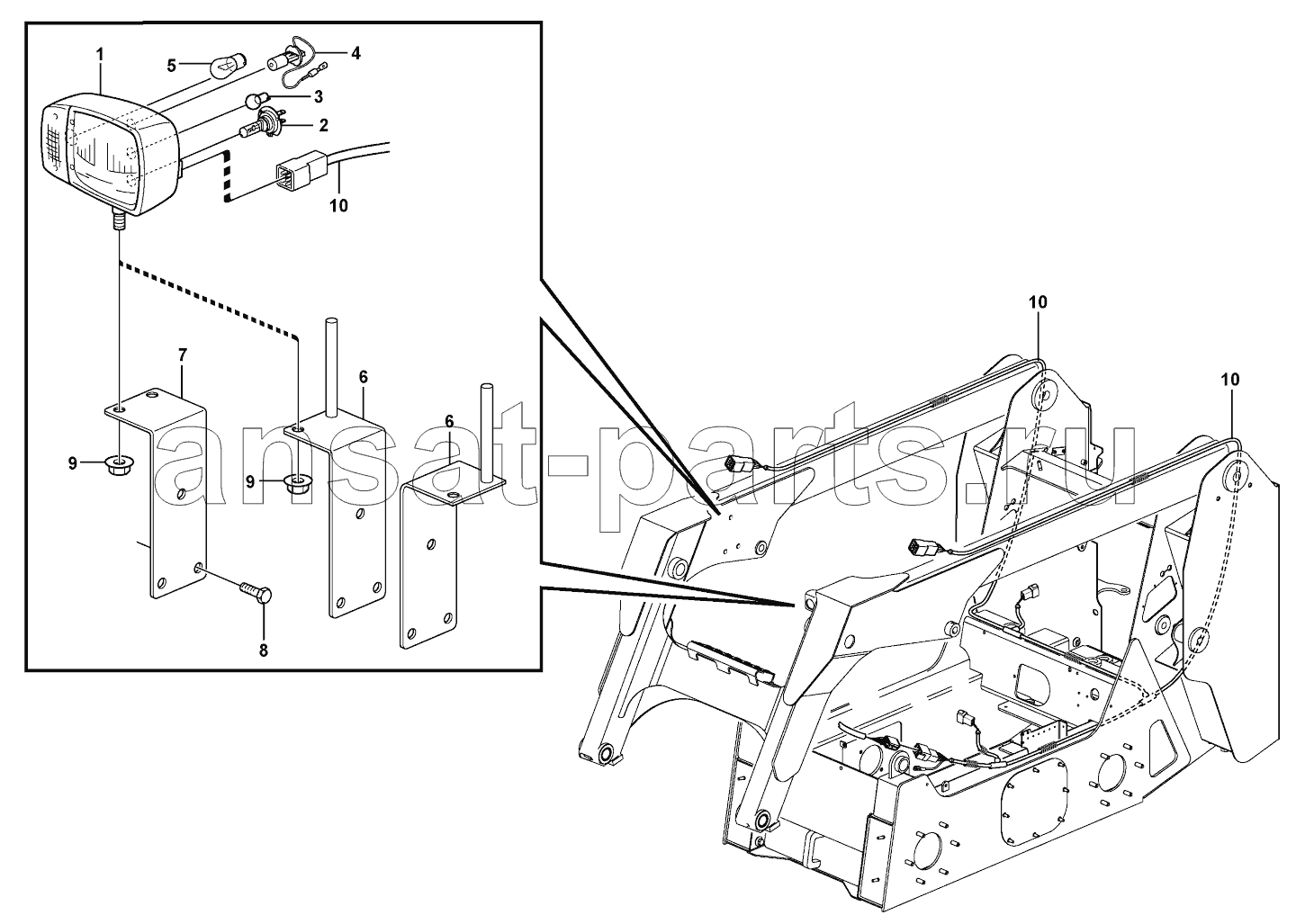 1
5
4
3
2
10
7
6
6
9
9
8
10
10
ansat-parts.ru