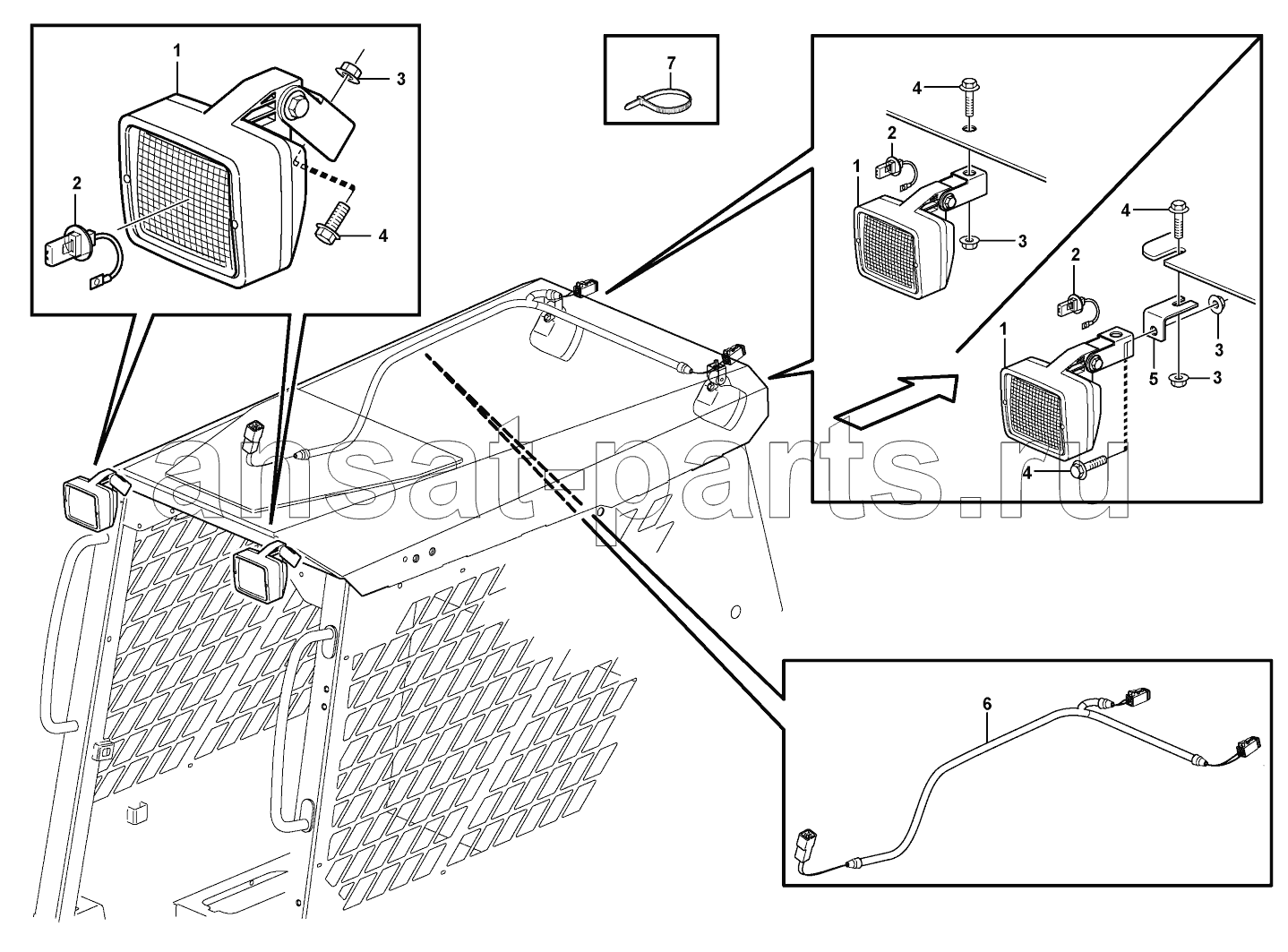 1
3
2
4
7
4
2
1
3
4
2
1
3
5
3
4
ansat-parts.ru
6