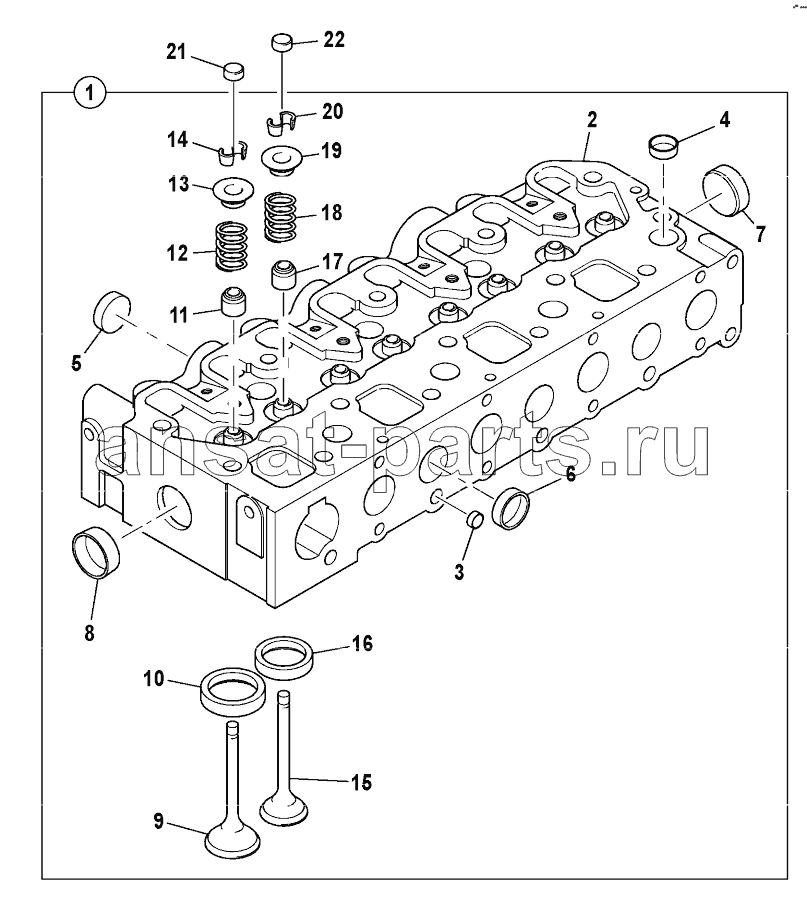 21 22 1 20 14 19 2 4 13 18 7 12 17 11 5 ansat-parts.ru 6 3 8 16 10 15 9