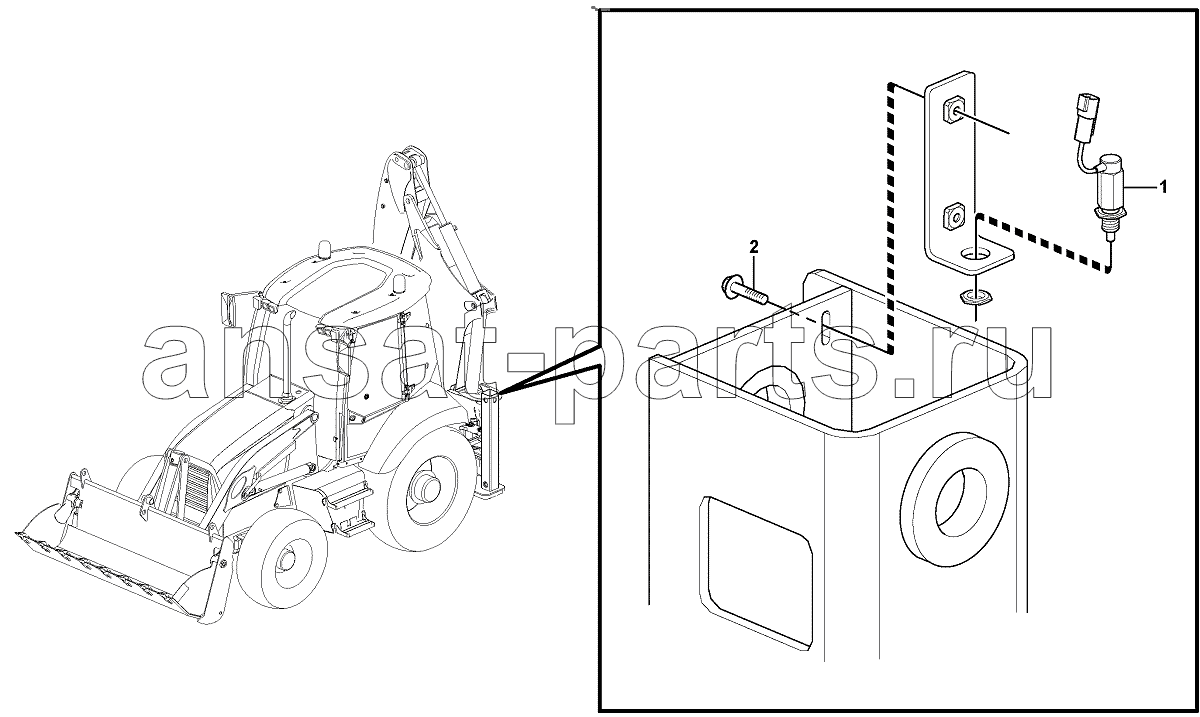 ansat-parts.ru

2

1