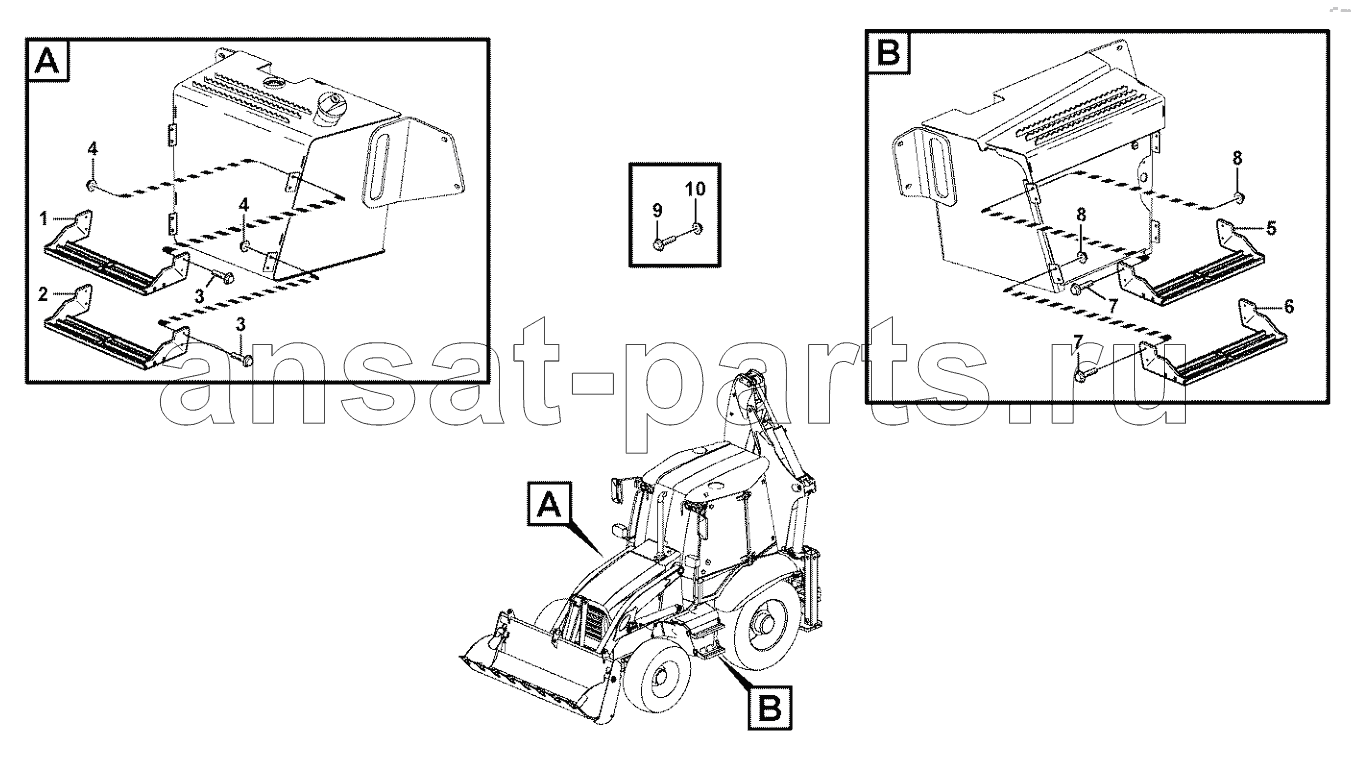 A
4
1
4
3
2
3
9
10
B
8
8
5
7
6
7
ansat-parts.ru
A
B