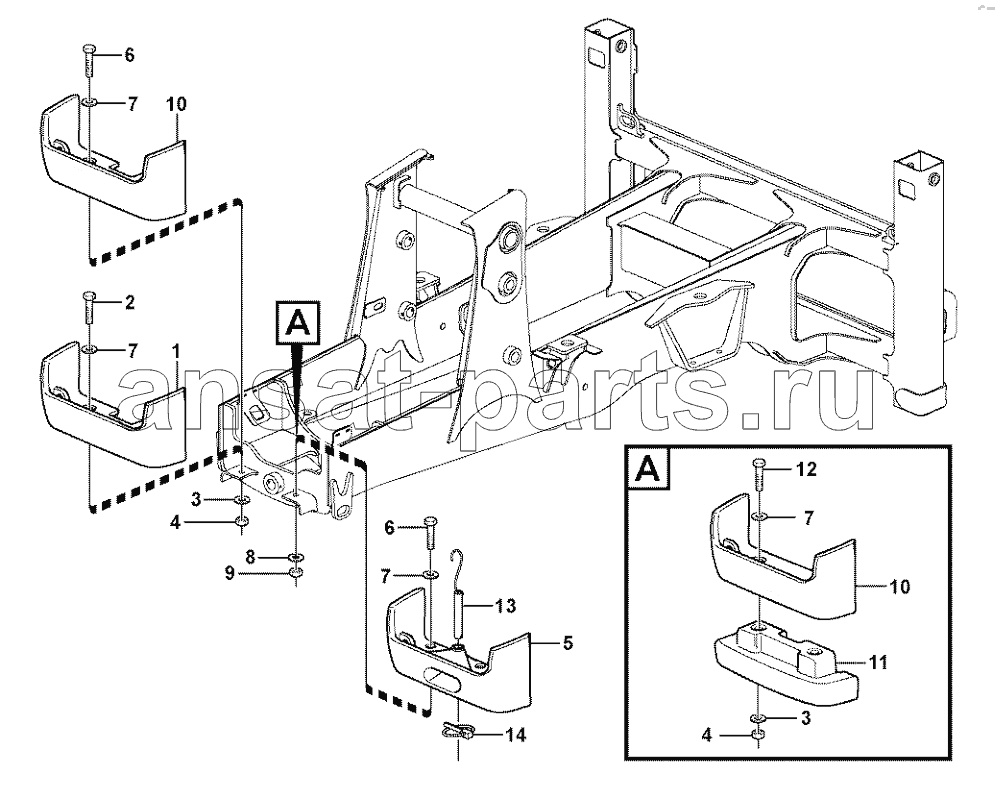 6
7
10
2
7
1
A
ansat-parts.ru
3
4
8
9
6
7
13
5
14
A
12
7
10
11
3
4